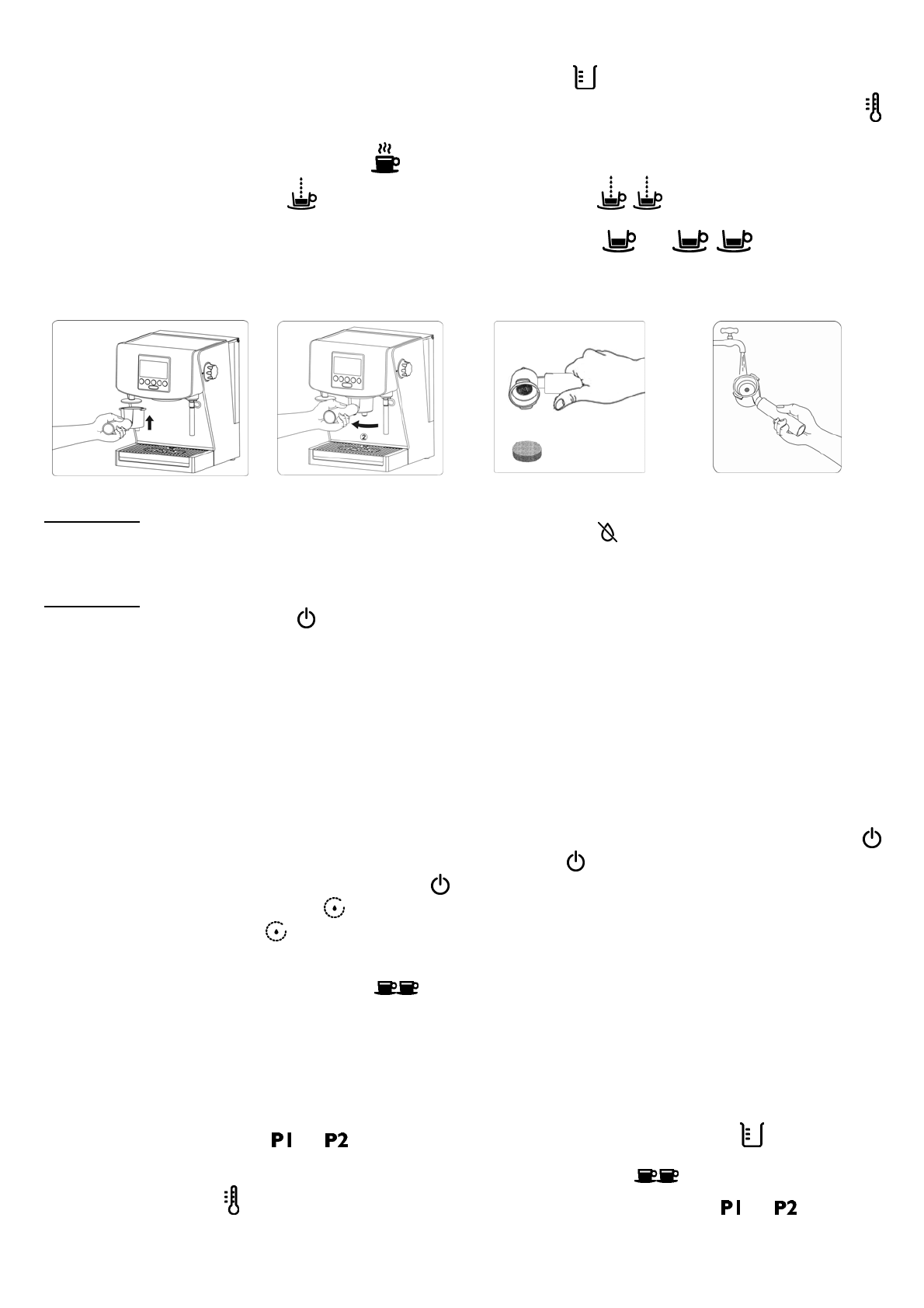 ②

P1 P2

P1 P2