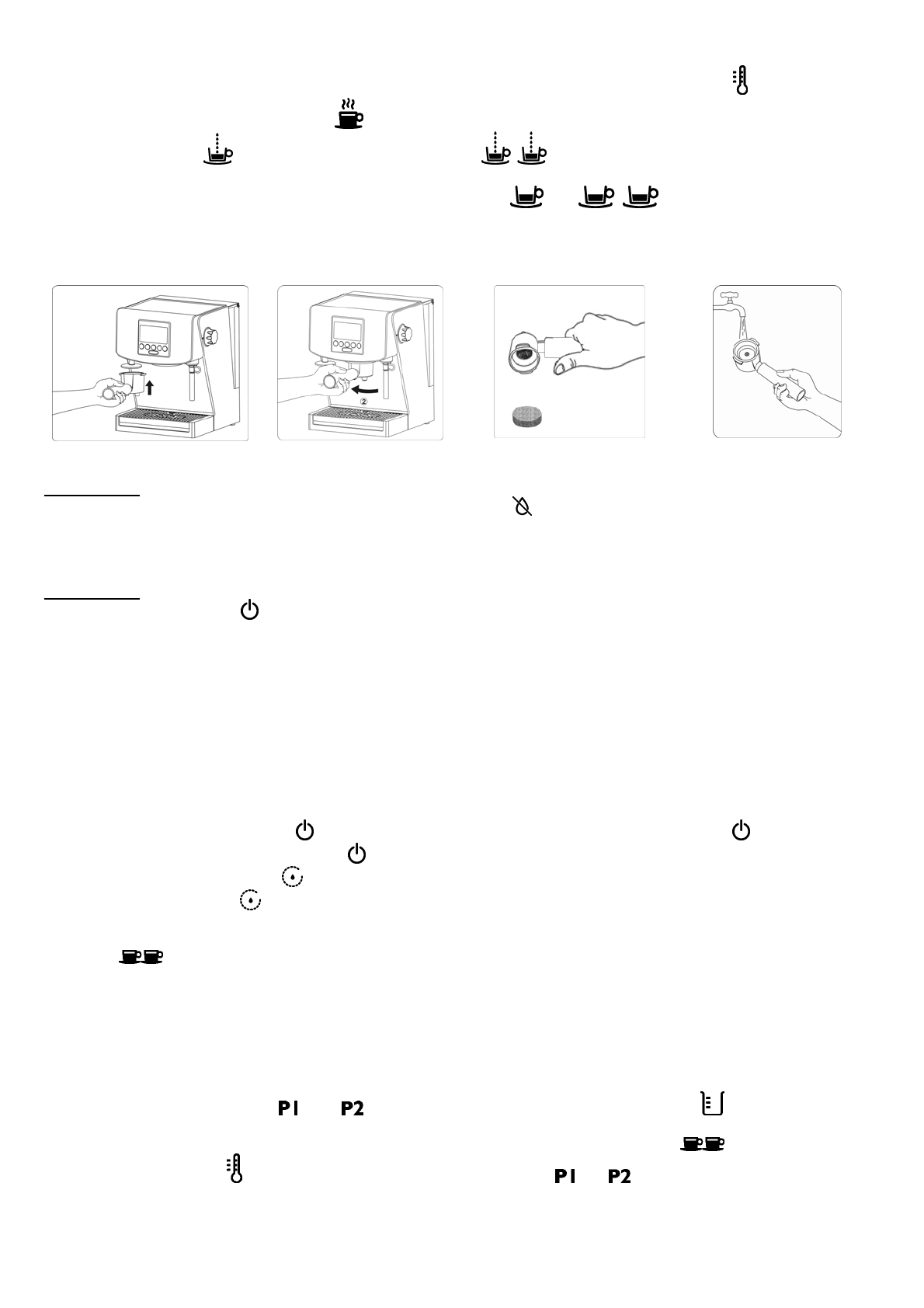 ②

P1
P2

P1
P2