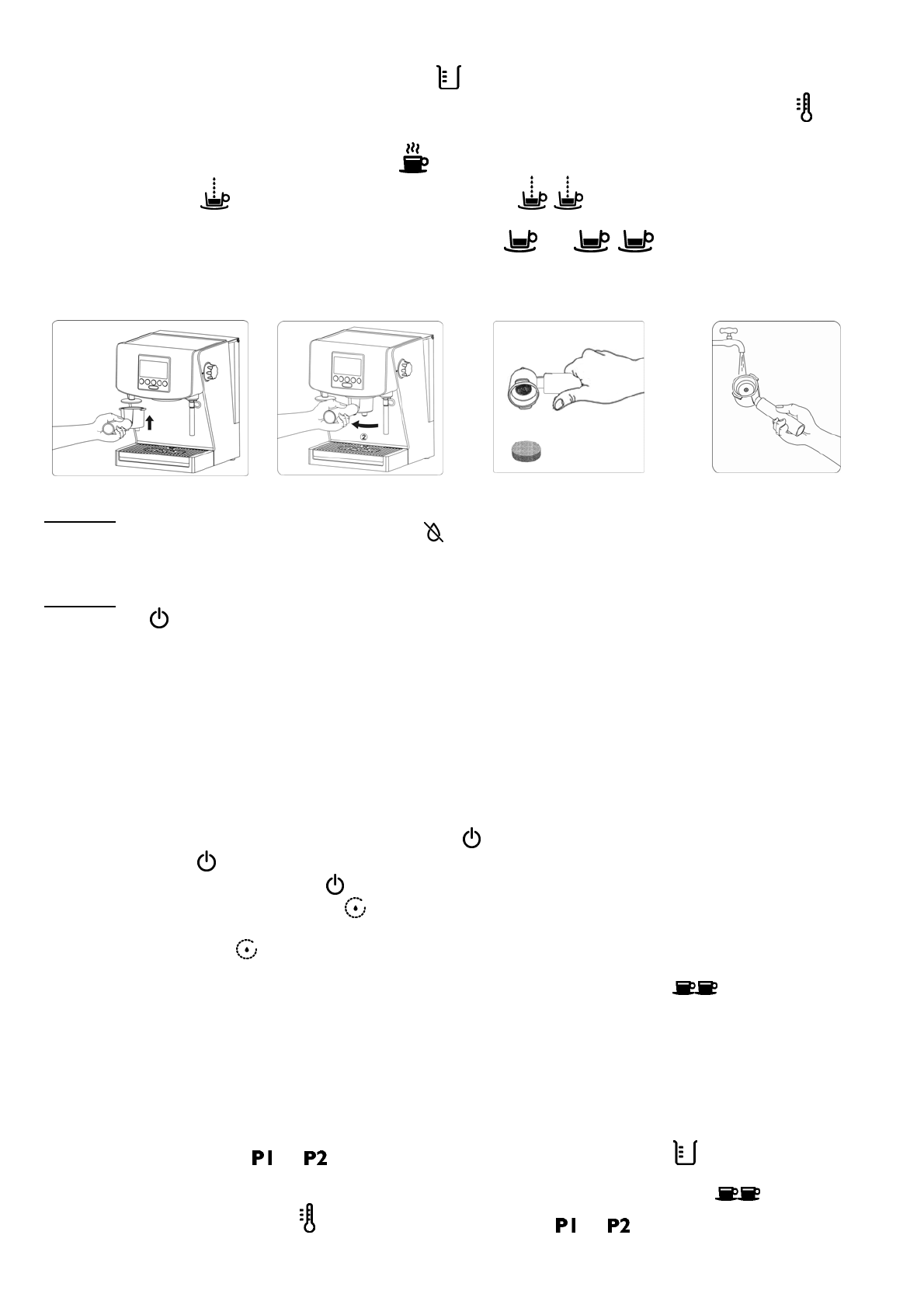 ②

P1 P2

P1 P2