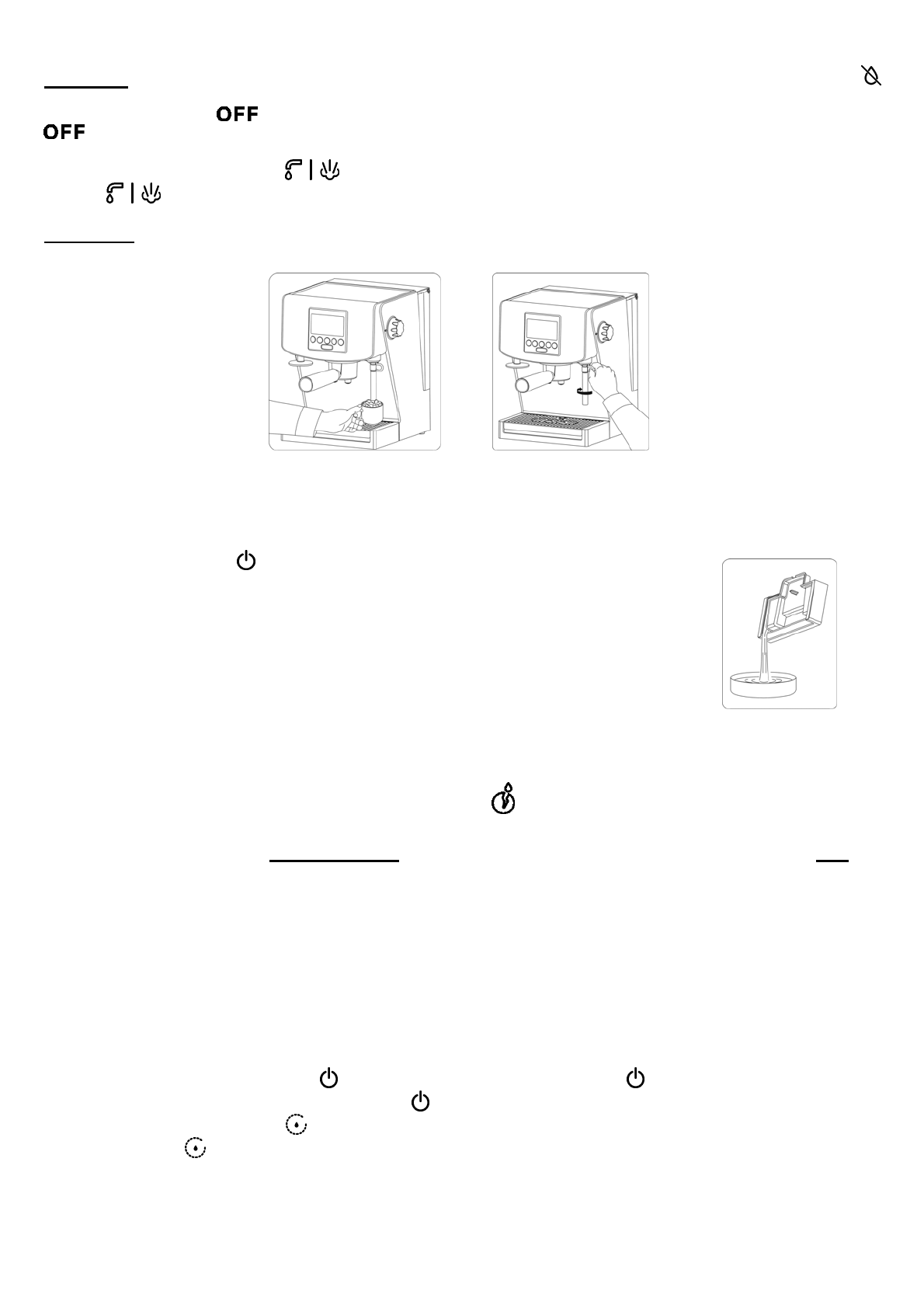 OFF
OFF