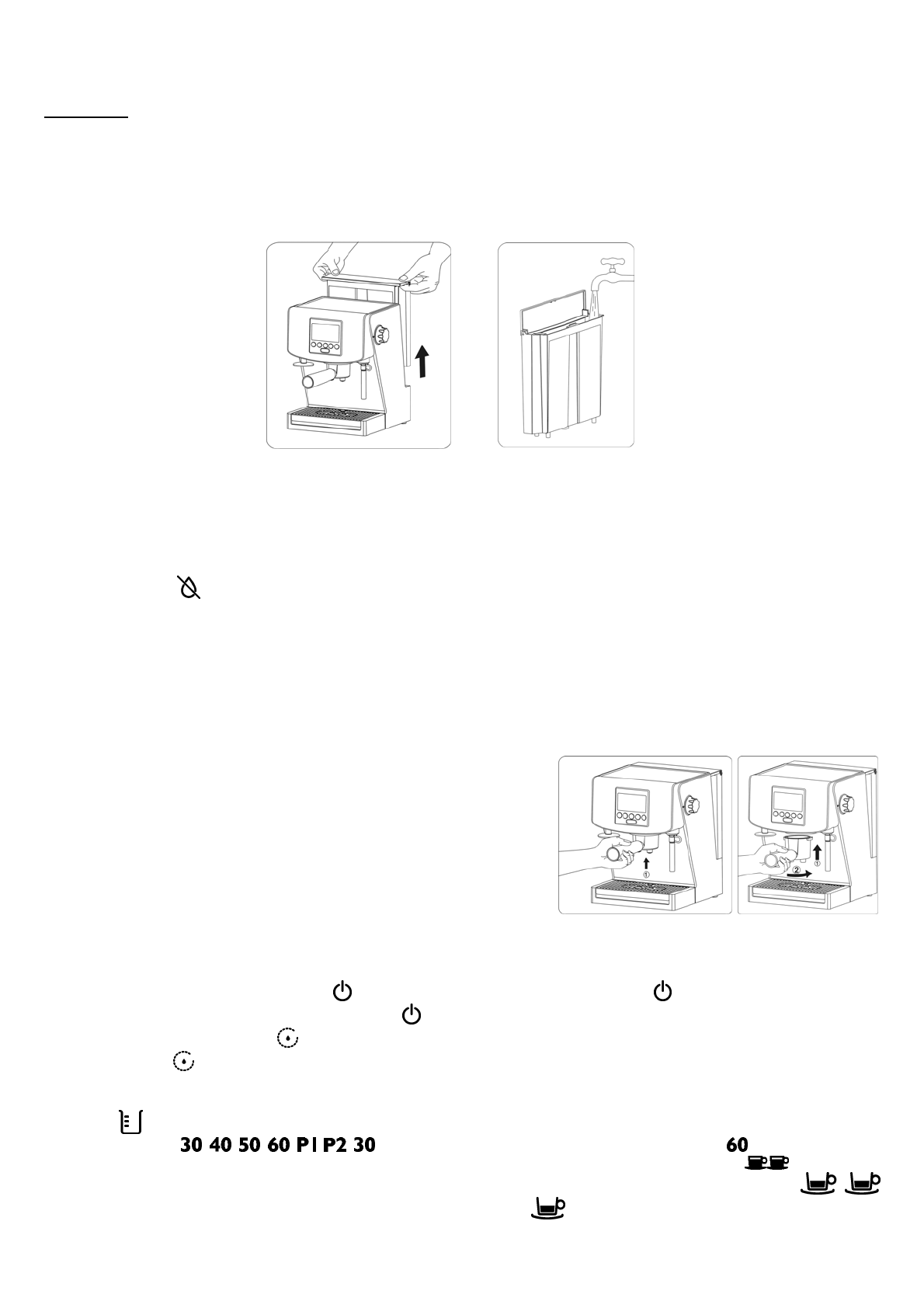 ①
②
①

30 40 50 60 P1 P2 30
60