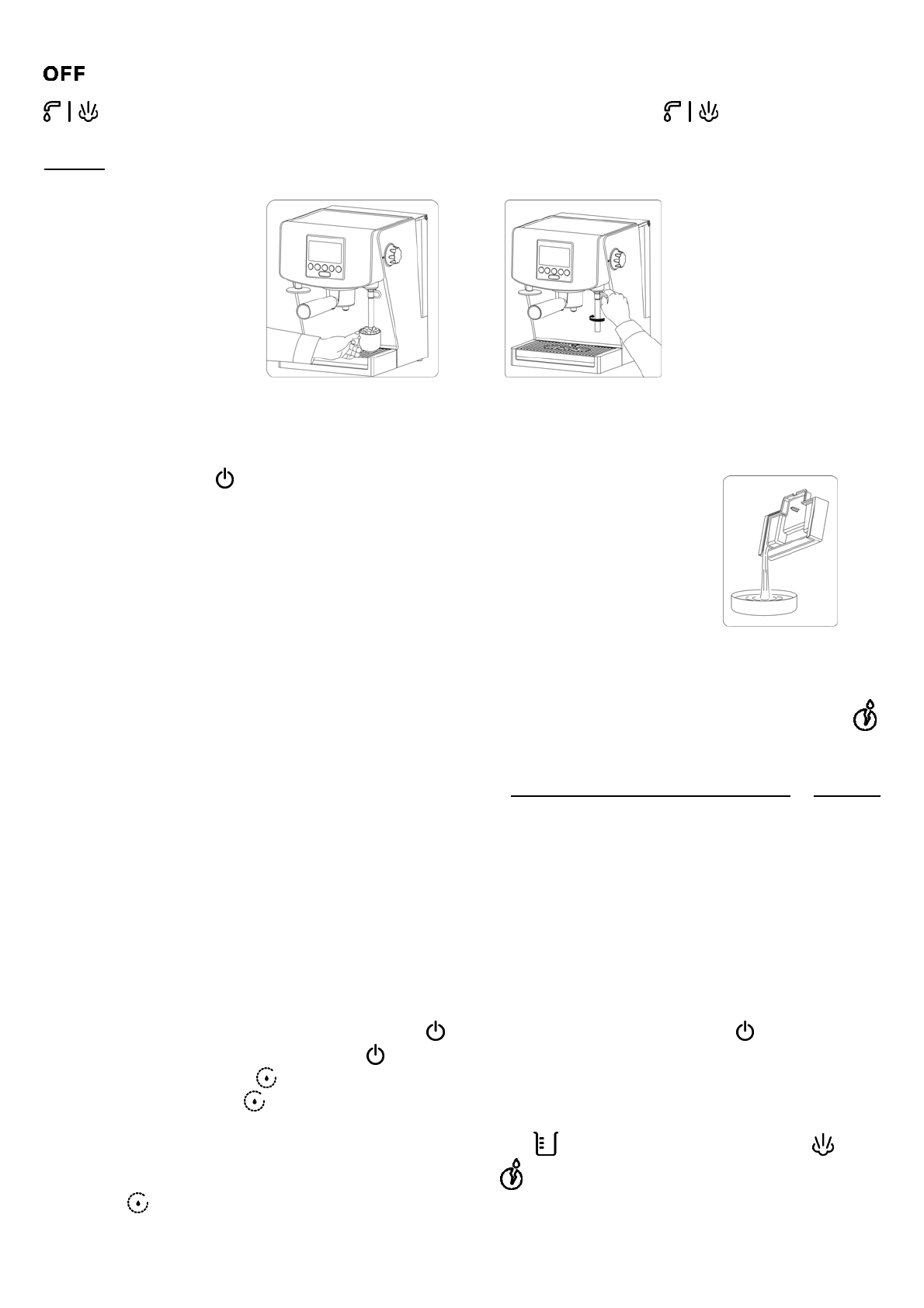 OFF