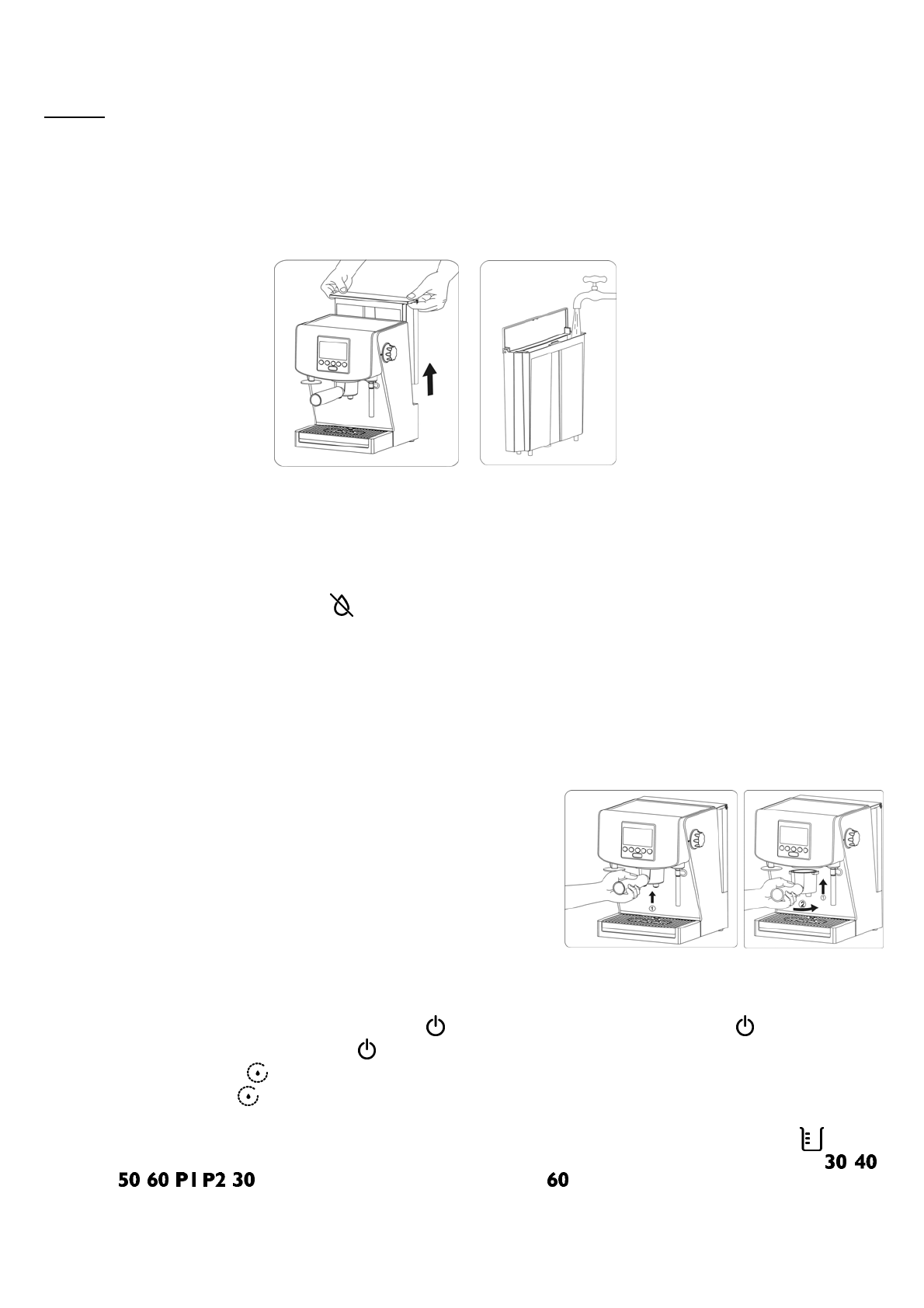 ①

②
①

30 40

50 60 P1 P2 30 60