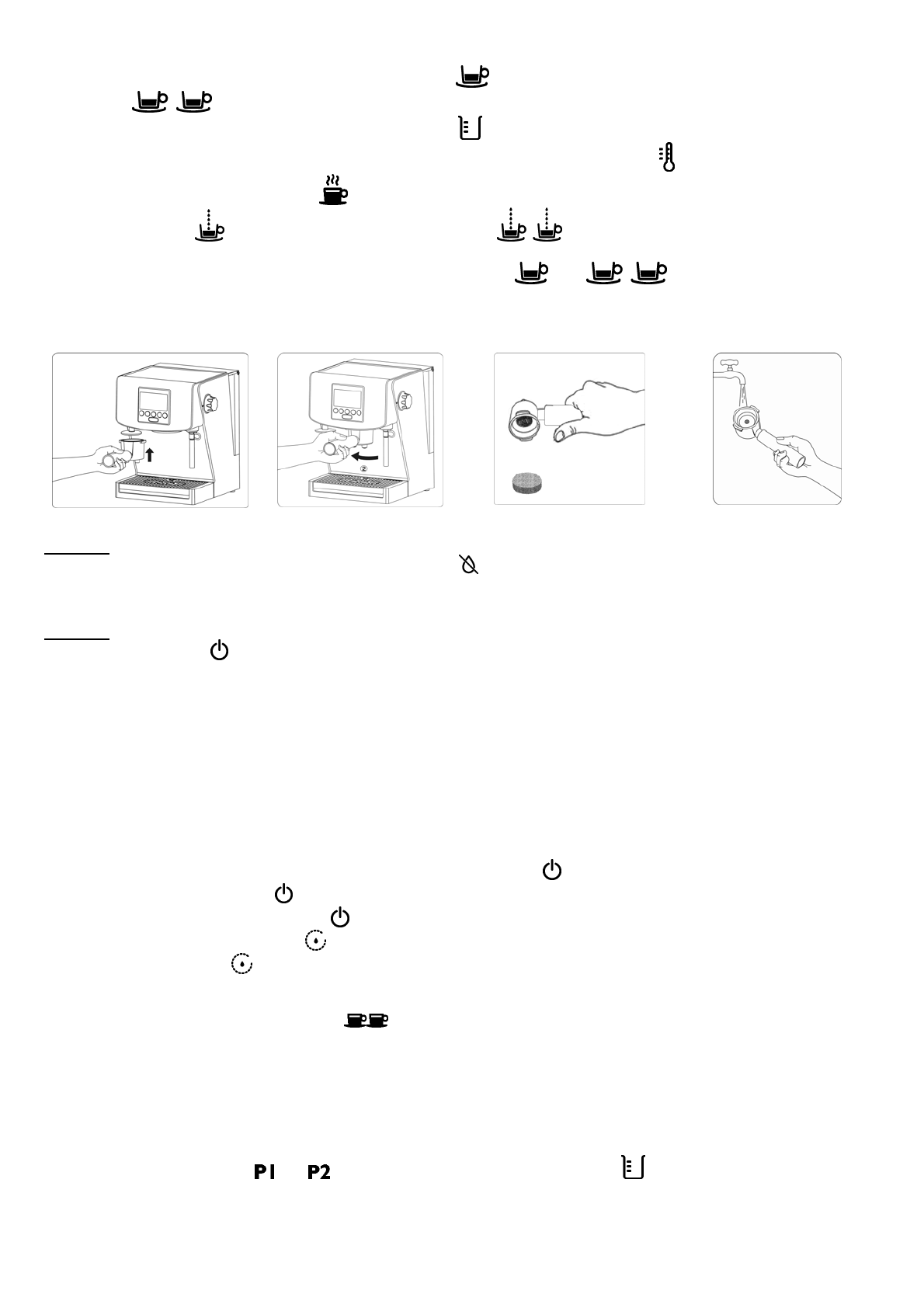 ②

P1 P2