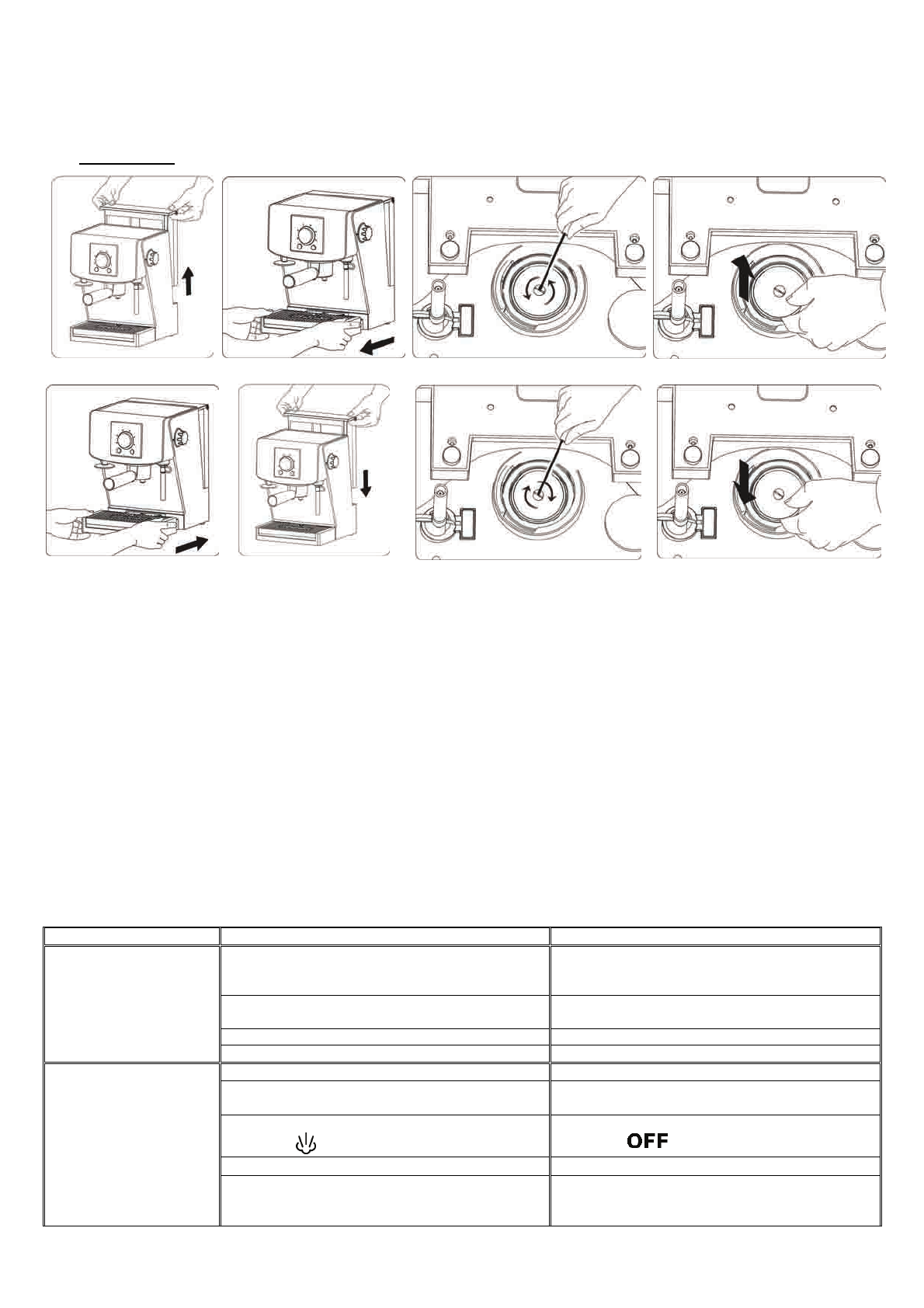 OFF