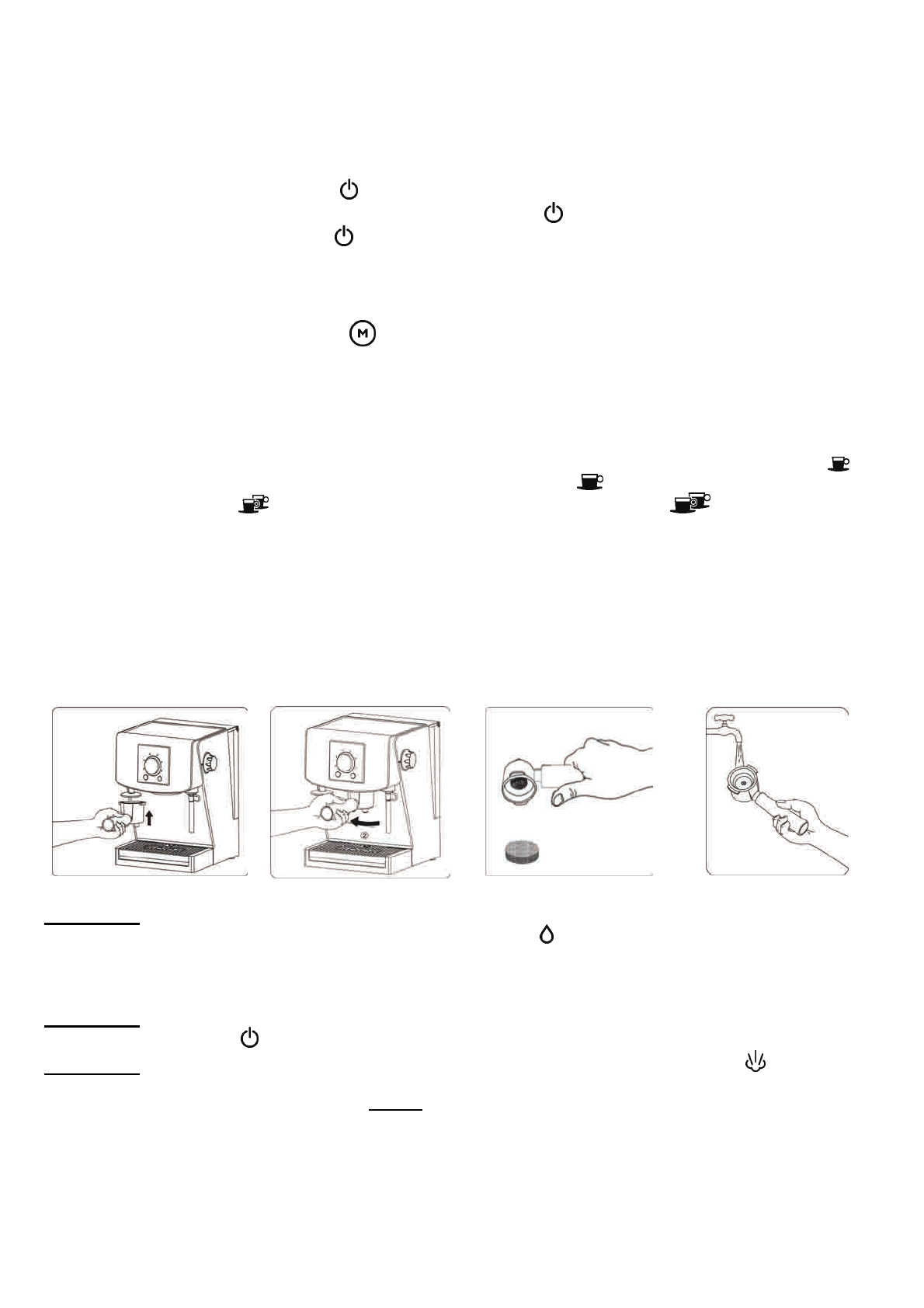 M
②