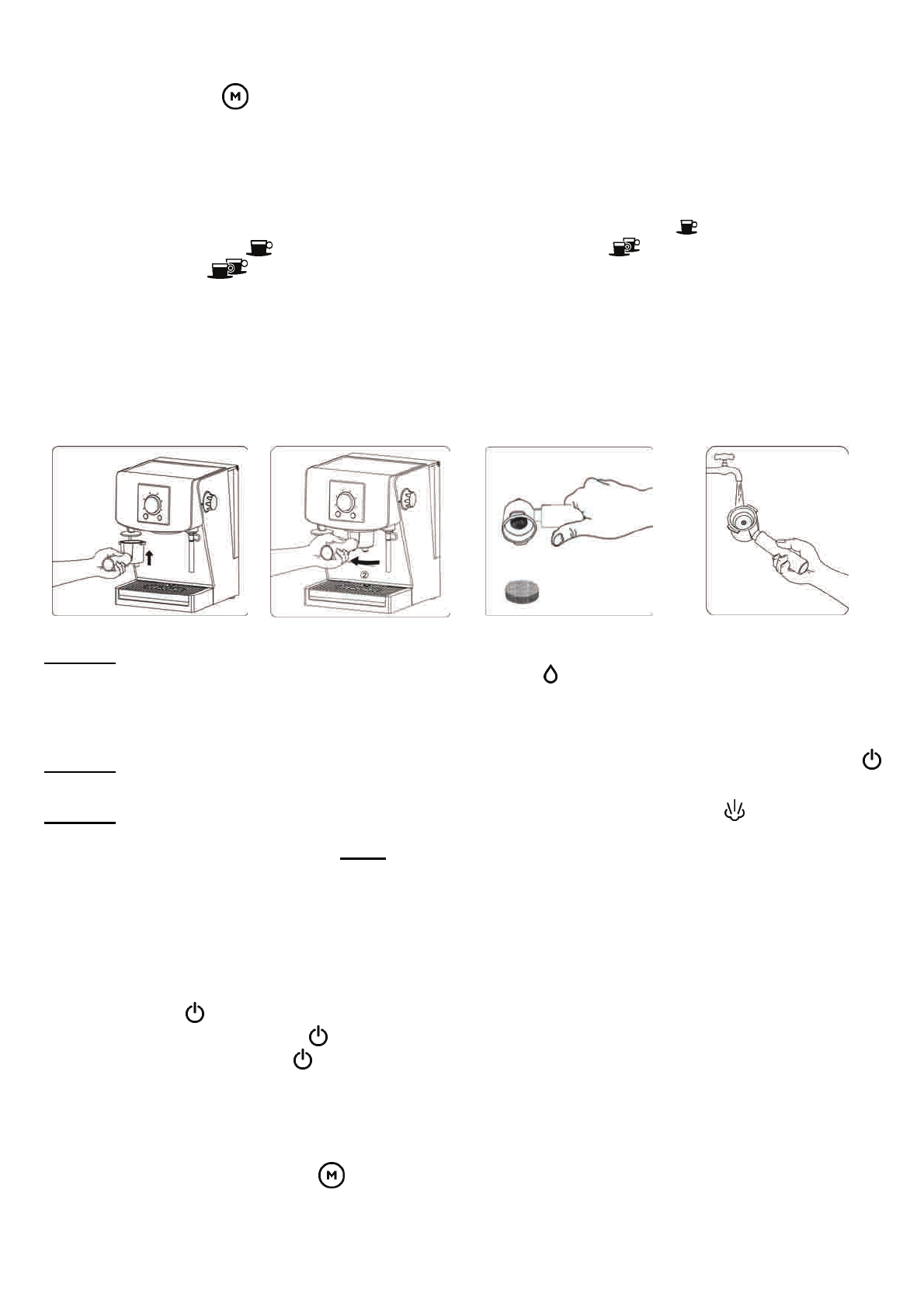 M

②

M