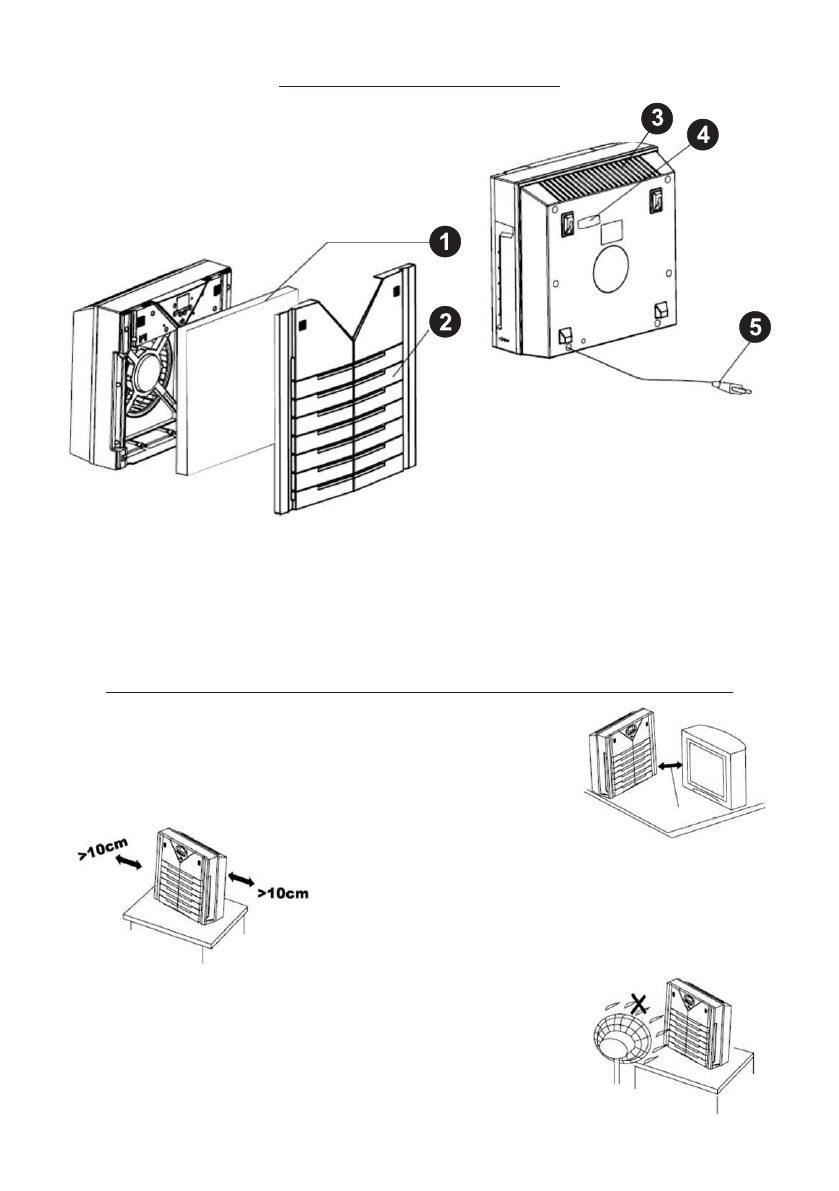 1

2

3

4

5

>10cm

>10cm