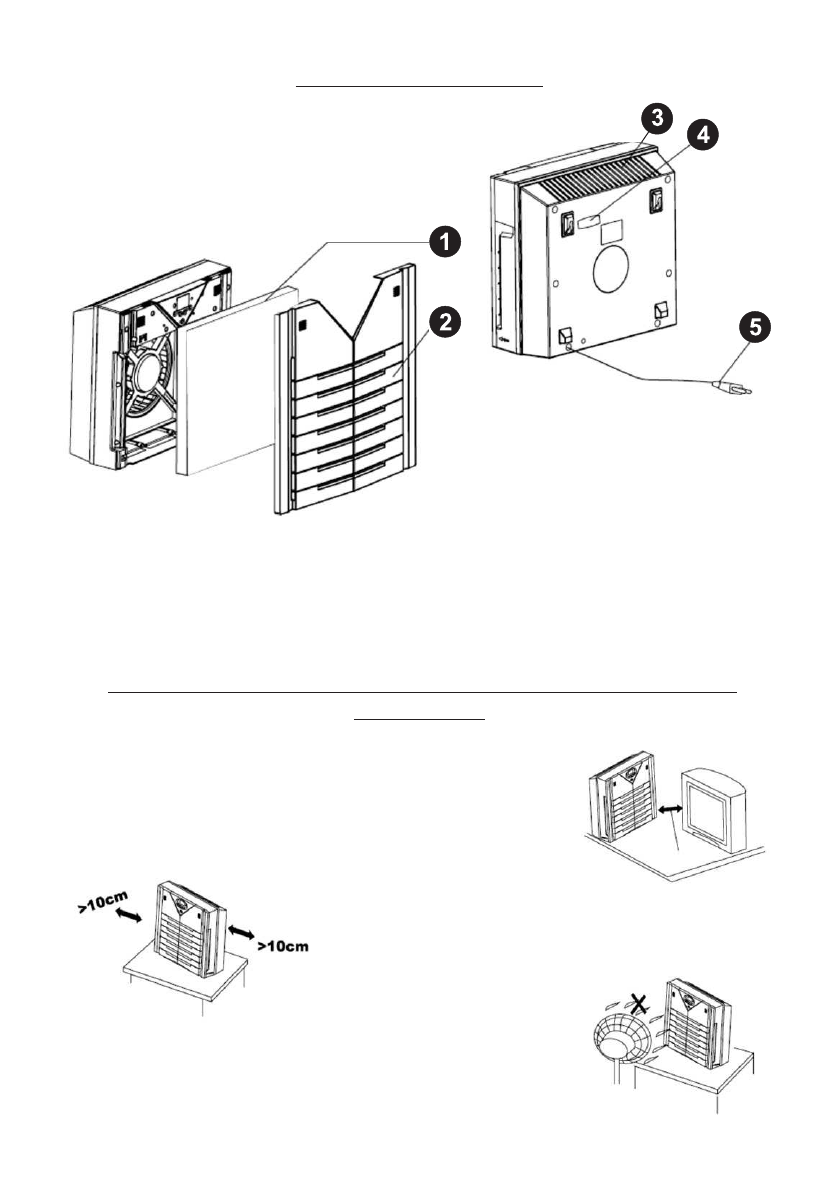 3
4
1
2
5

>10cm
>10cm