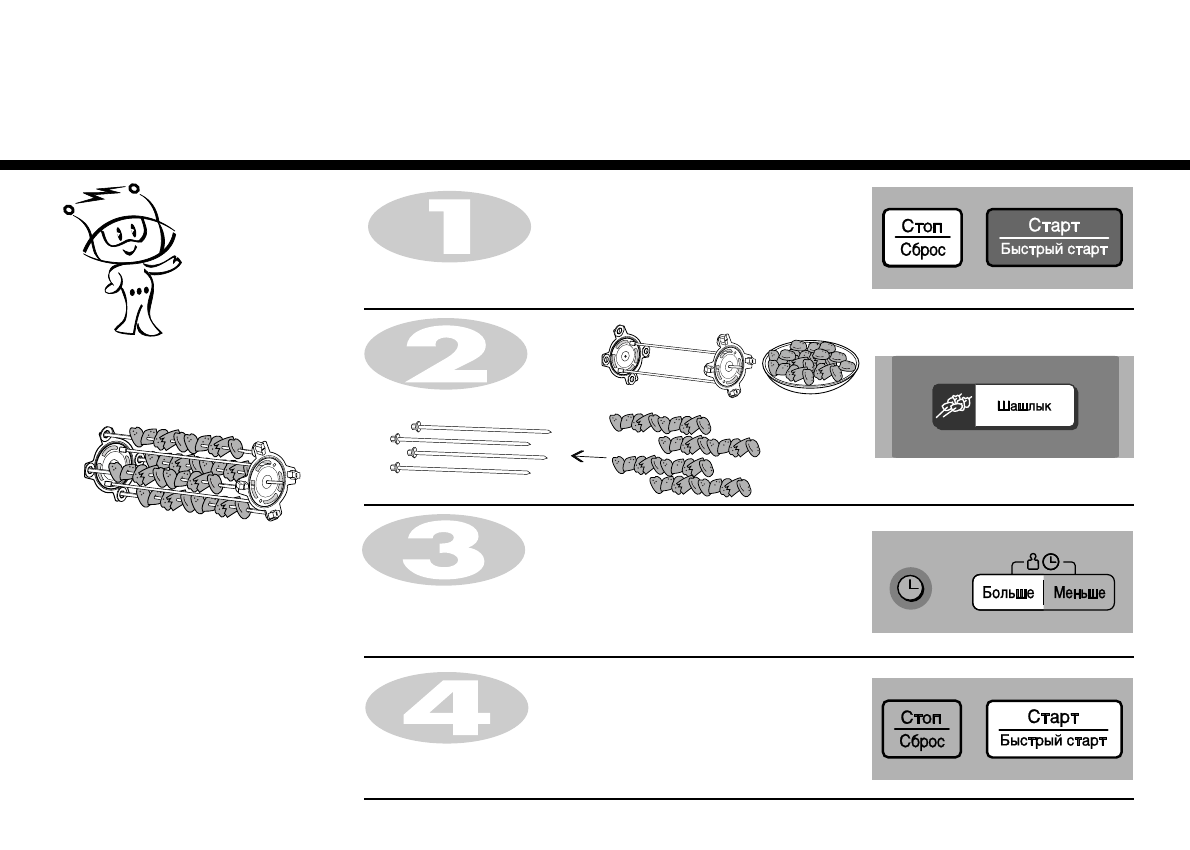 1

Стоп
Сброс

Старт
Быстрый старт

2

Шашлык

3

Больше
Меньше

4

Стоп
Сброс

Старт
Быстрый старт