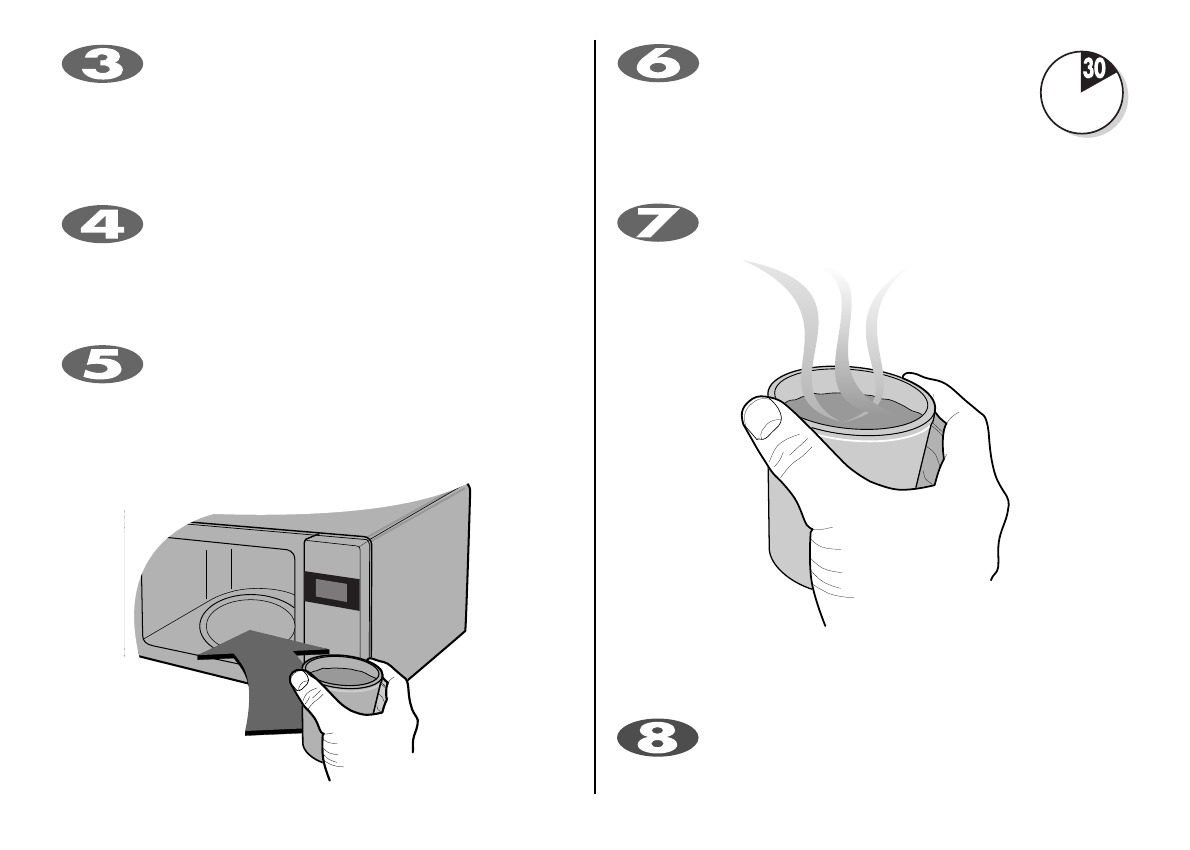 3

4

5

6

30

7

8