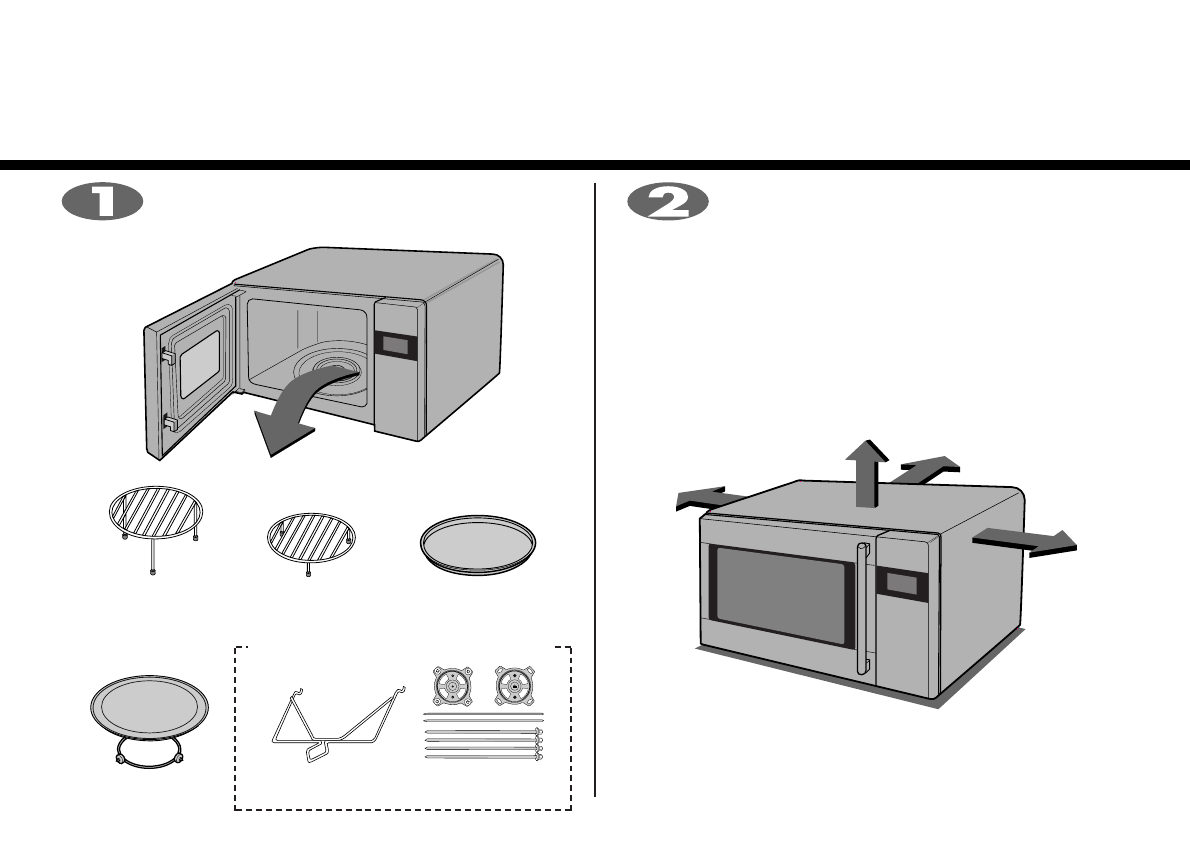 1

2