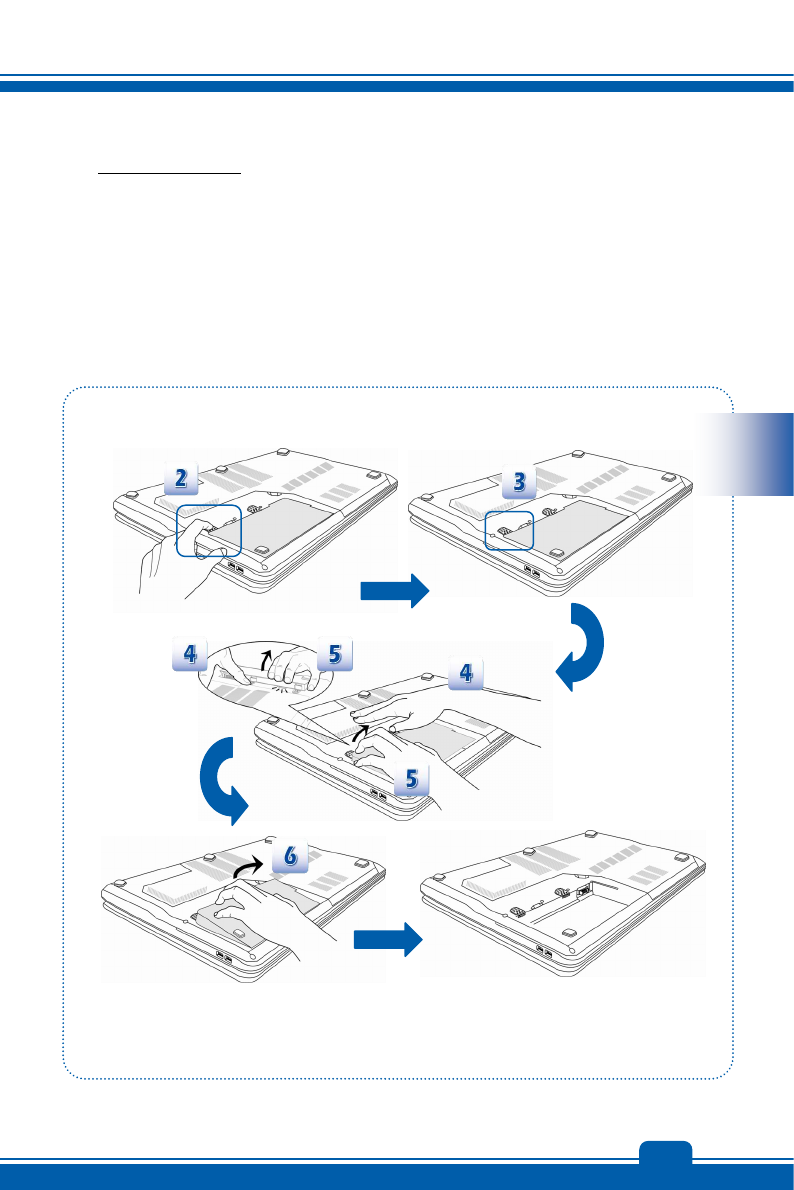 2

3

4

5

4

5

6