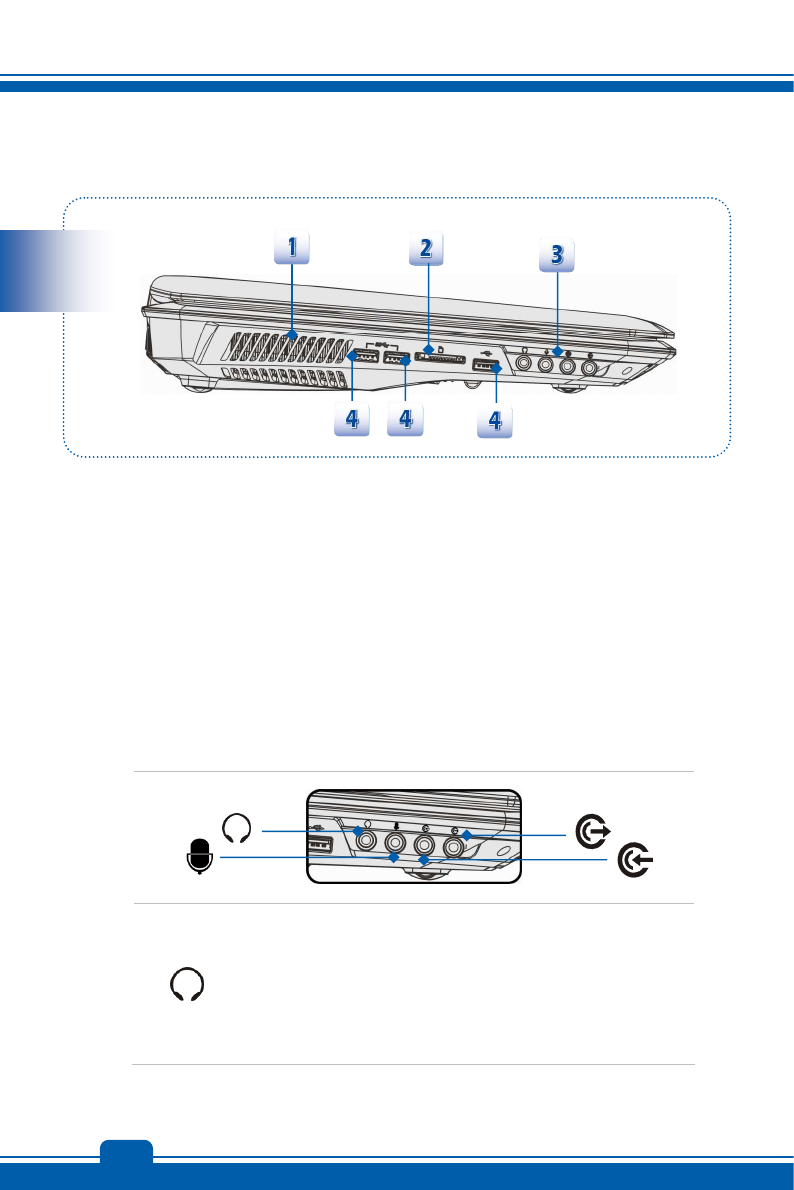 1

2

3

4

4

4