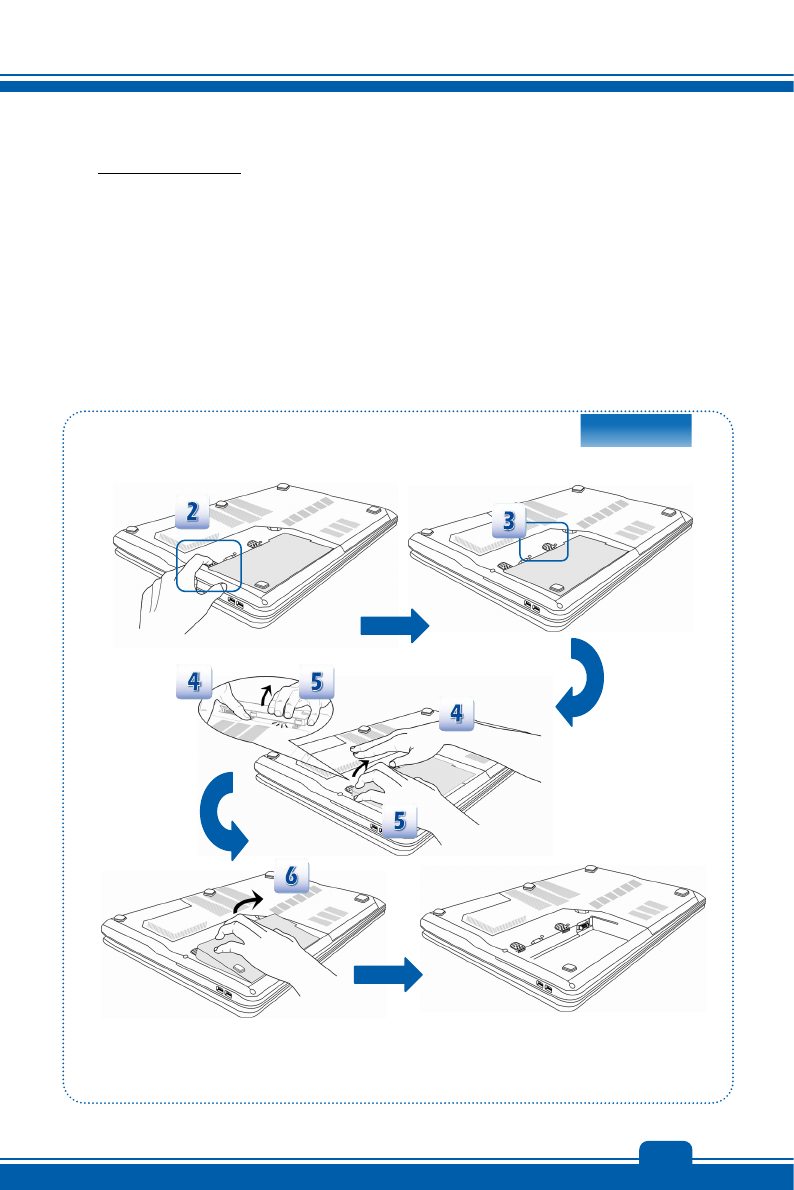 2

3

4

5

4

5

6