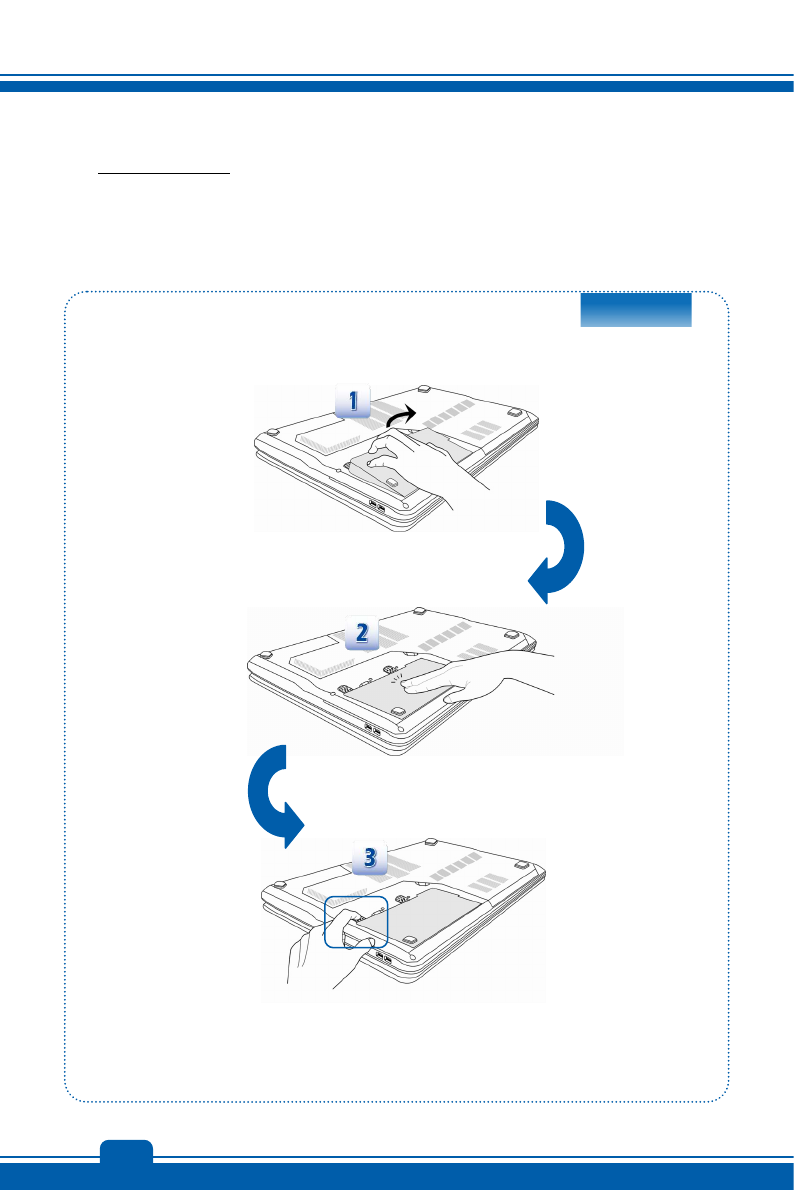 1

2

3