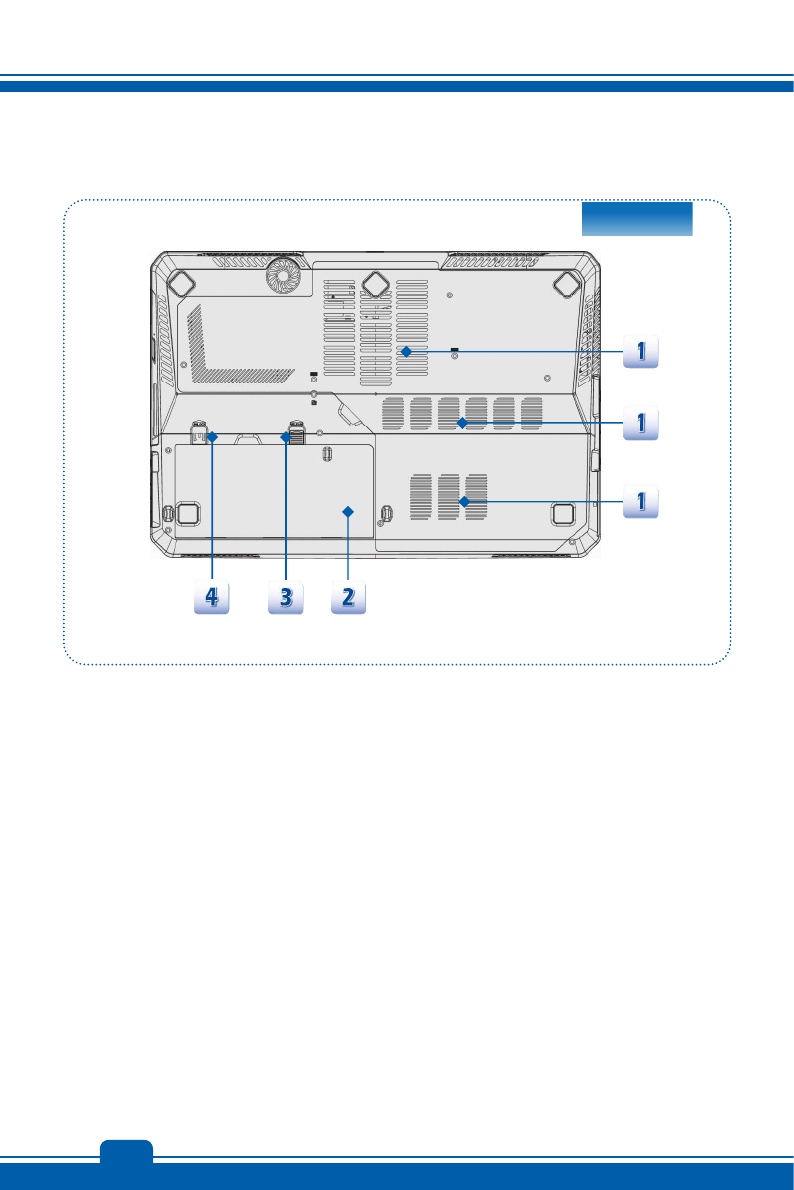 1

1

1

4 3 2