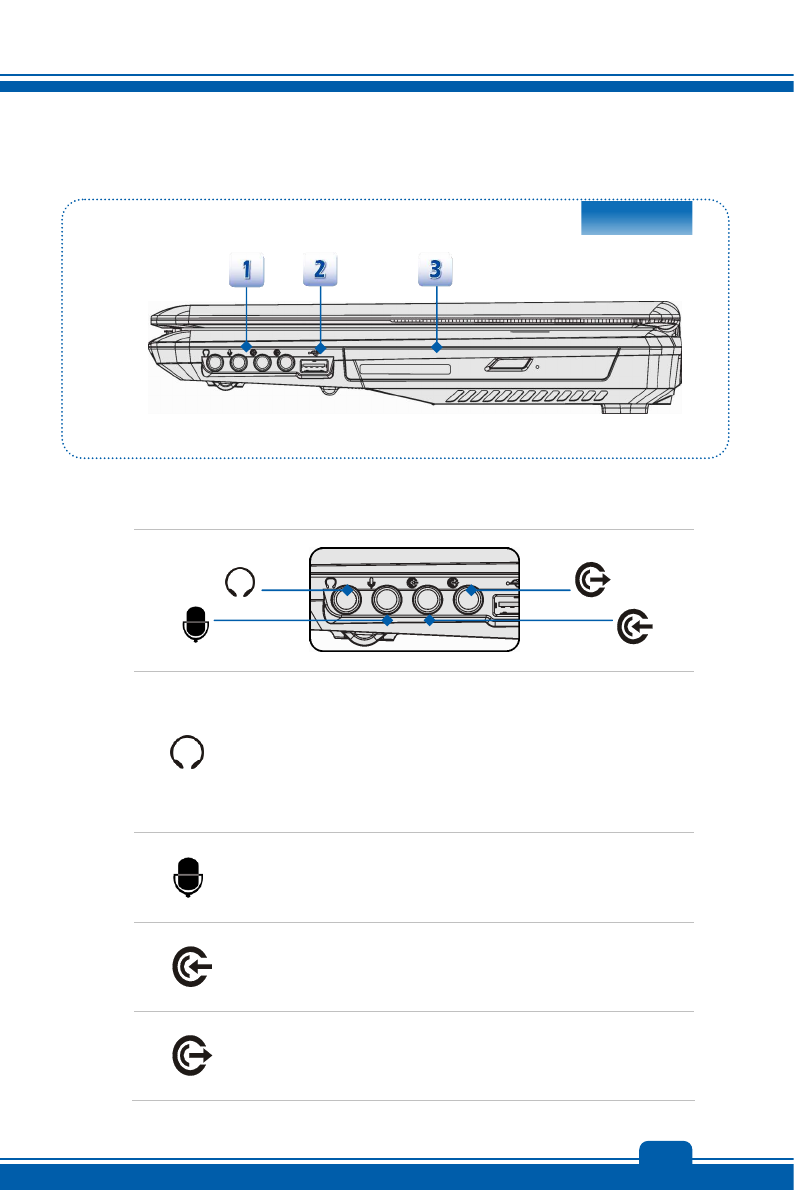 1

2

3