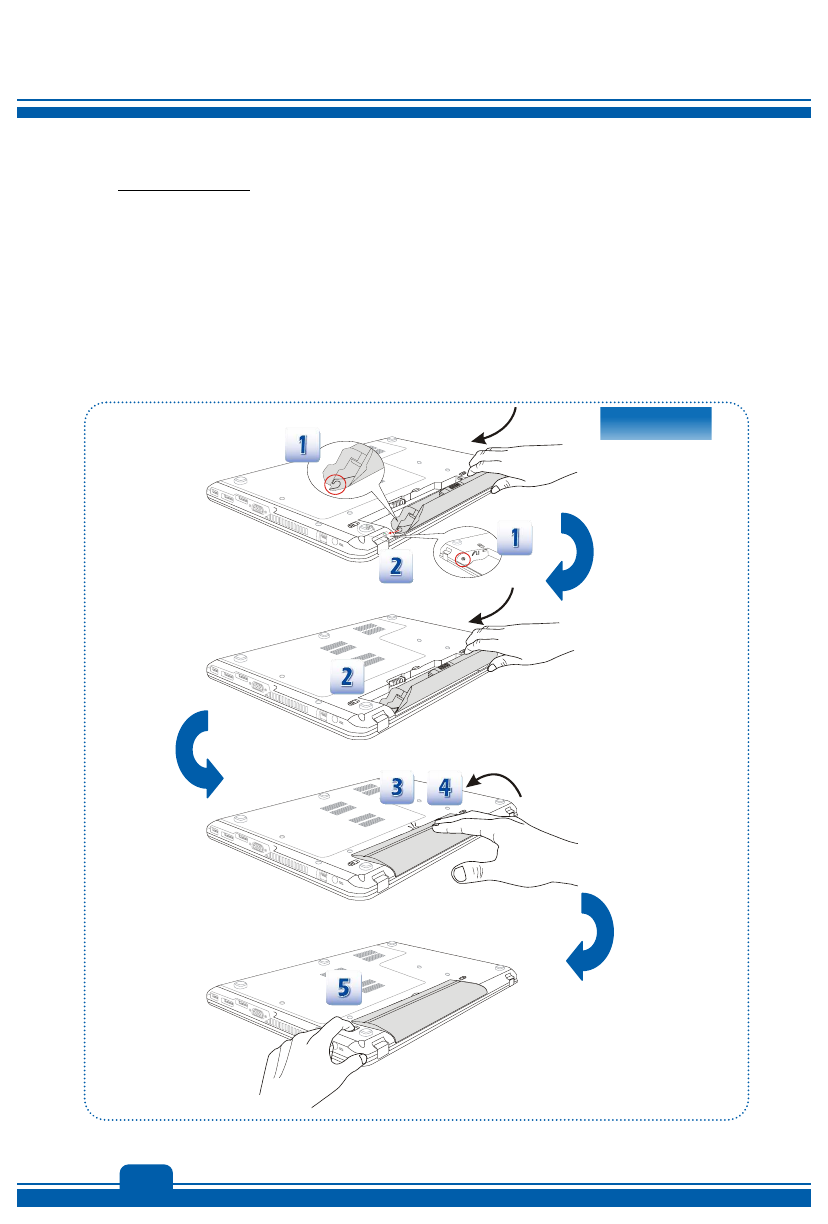 1

1

2

2

3

4

5