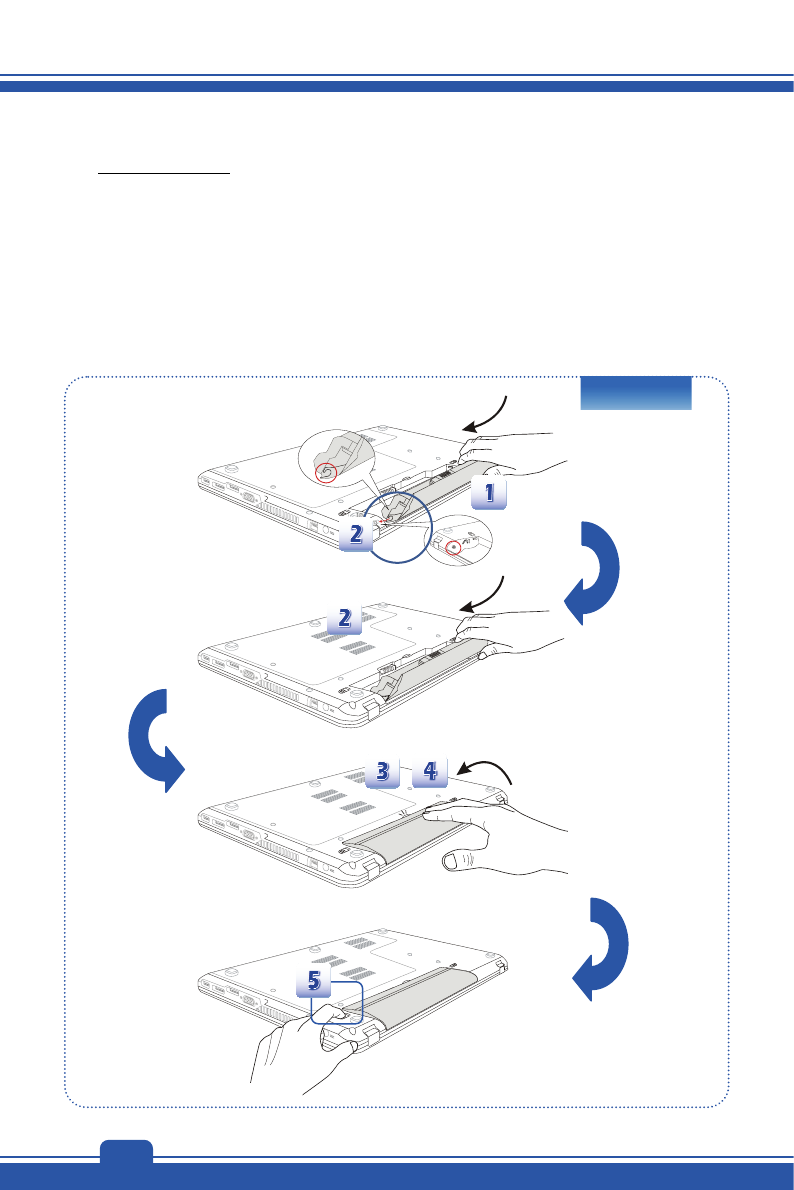 1

2

2

3

4

5