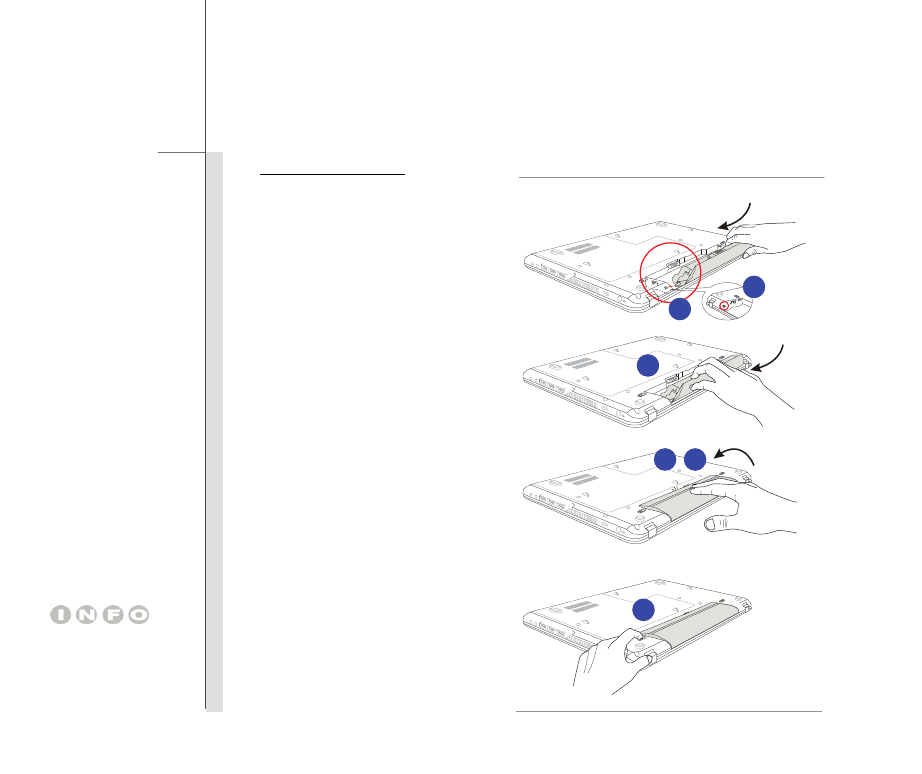 INFO