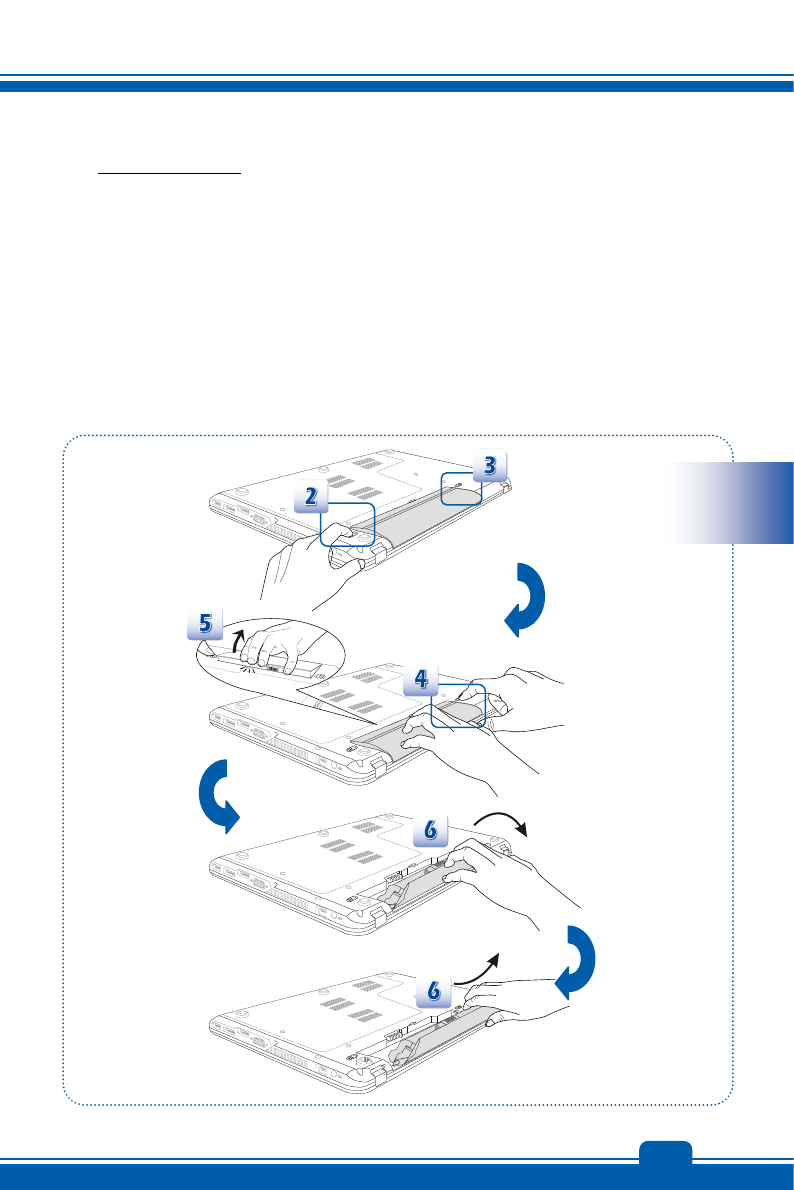 2

3

5

4

6

6