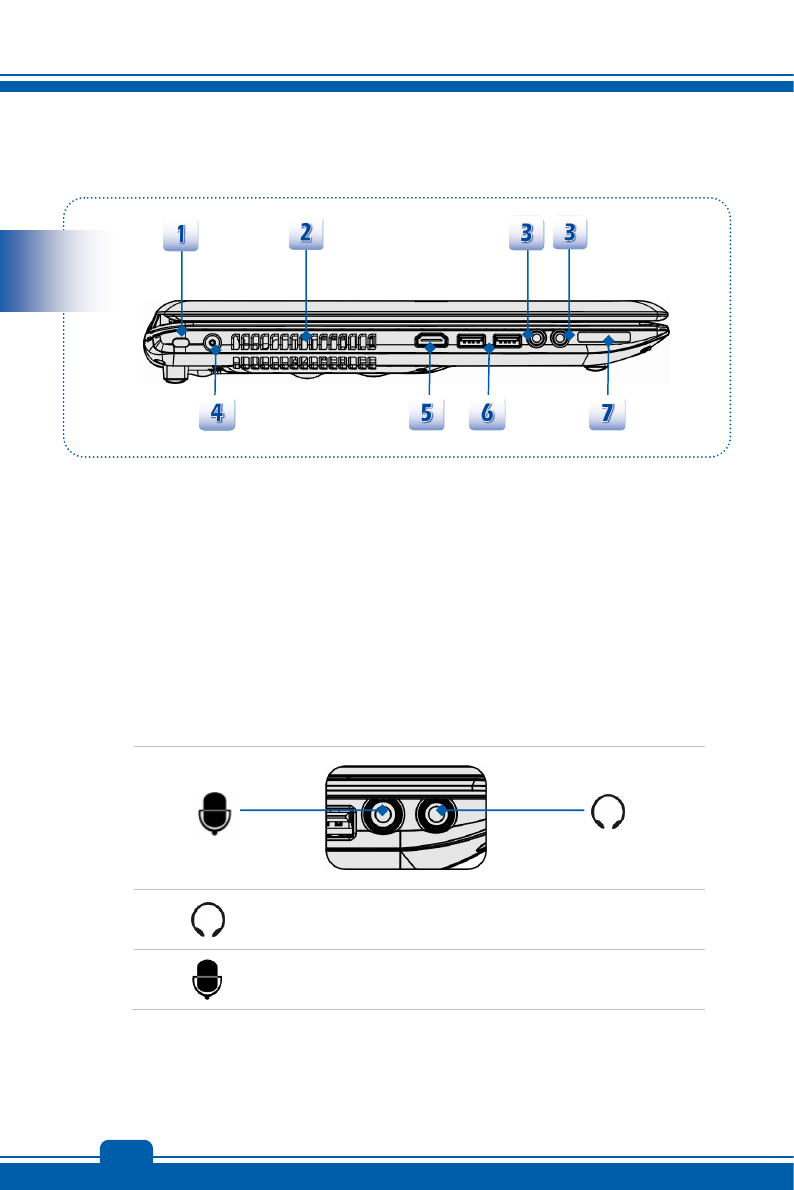 1 2 3 3

4 5 6 7