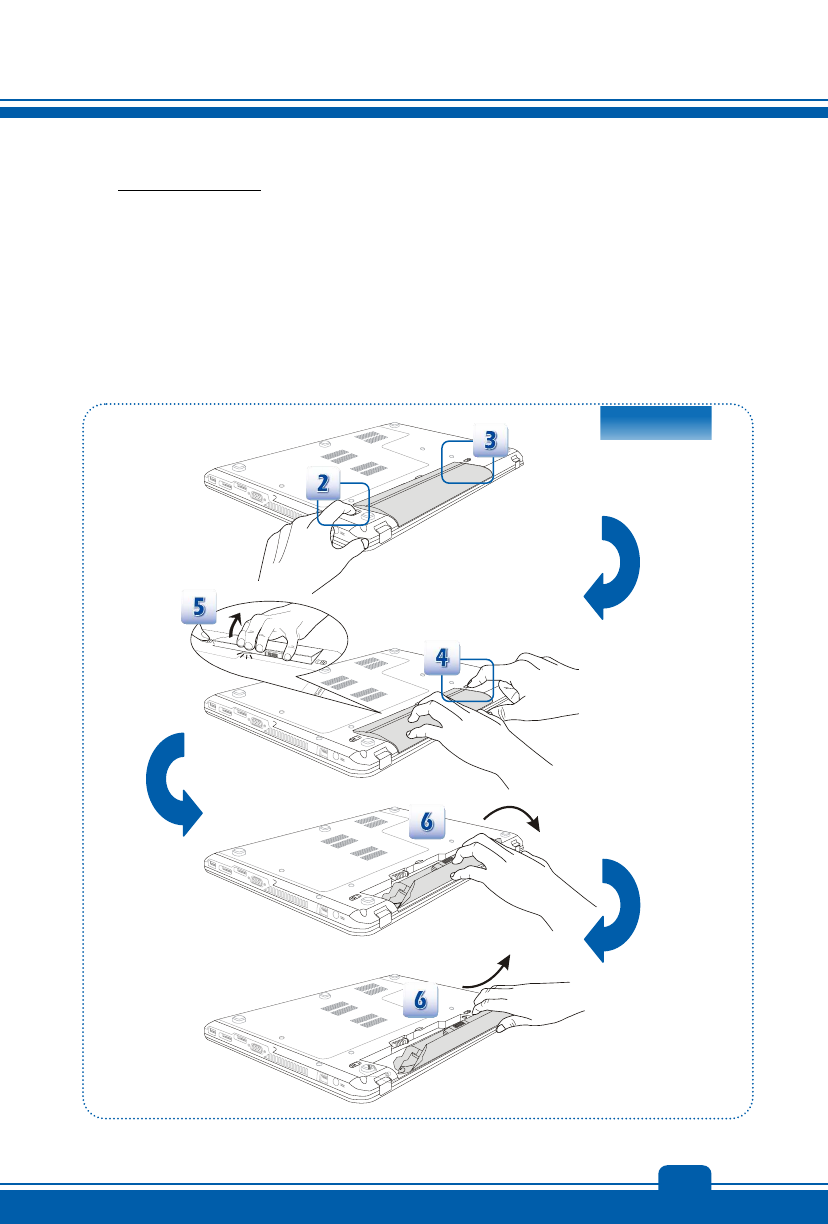 3
2
5
4
6
6