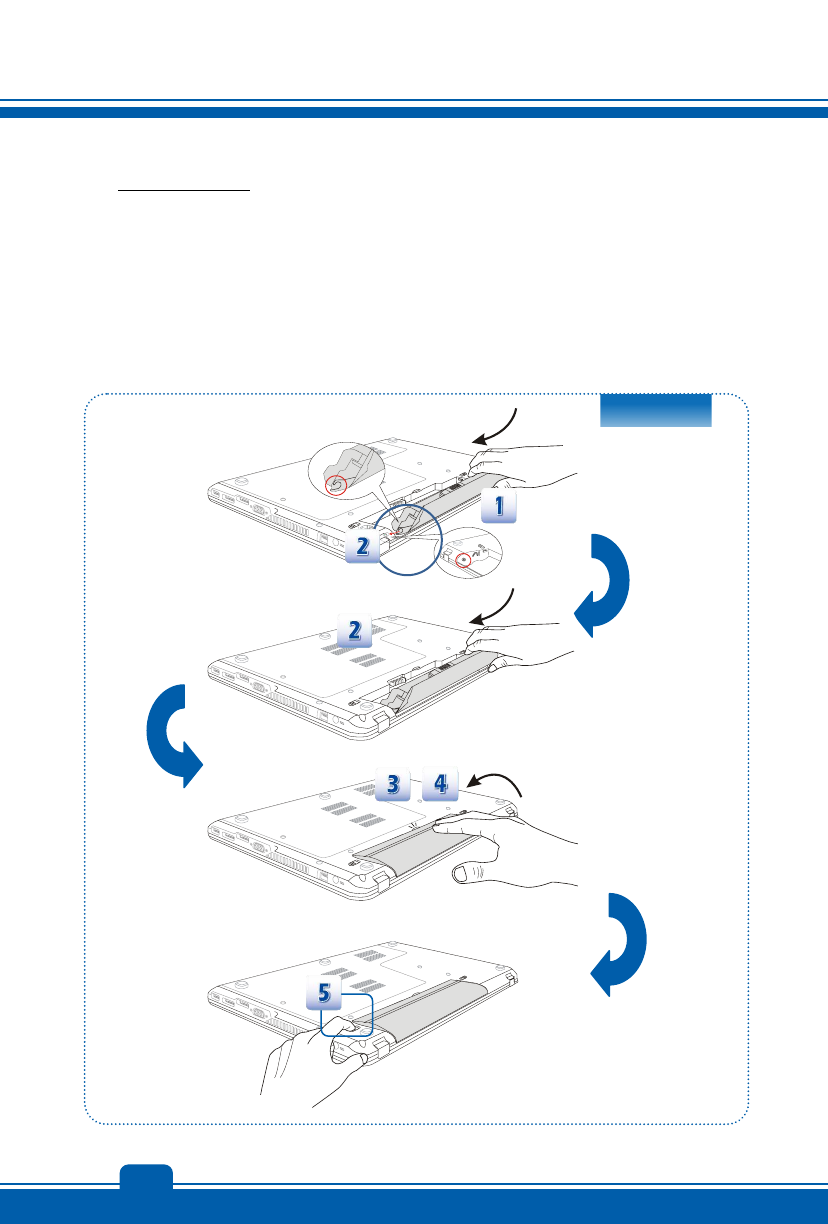 1

2

2

3 4

5