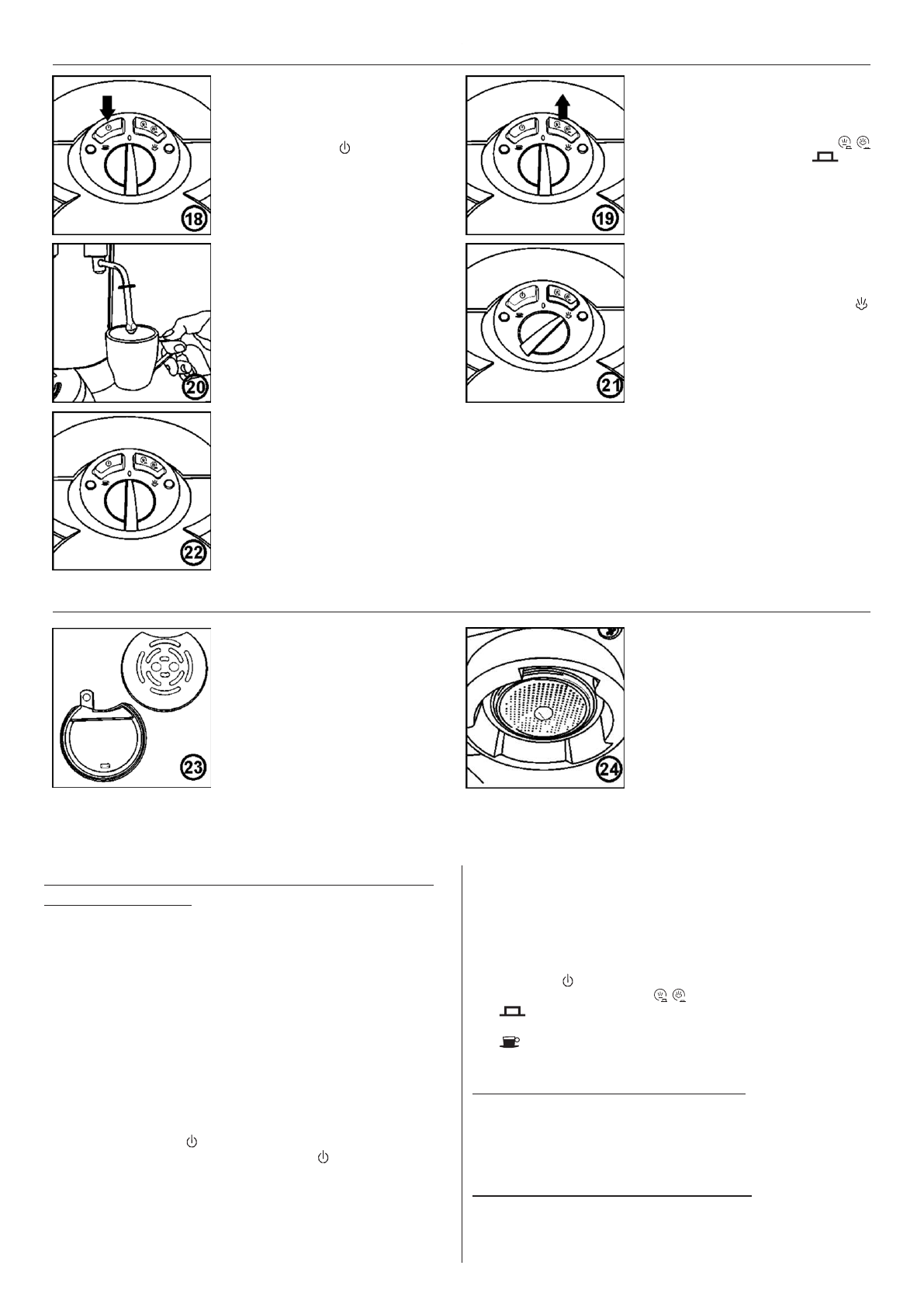 18

19

20

21

22

23

24