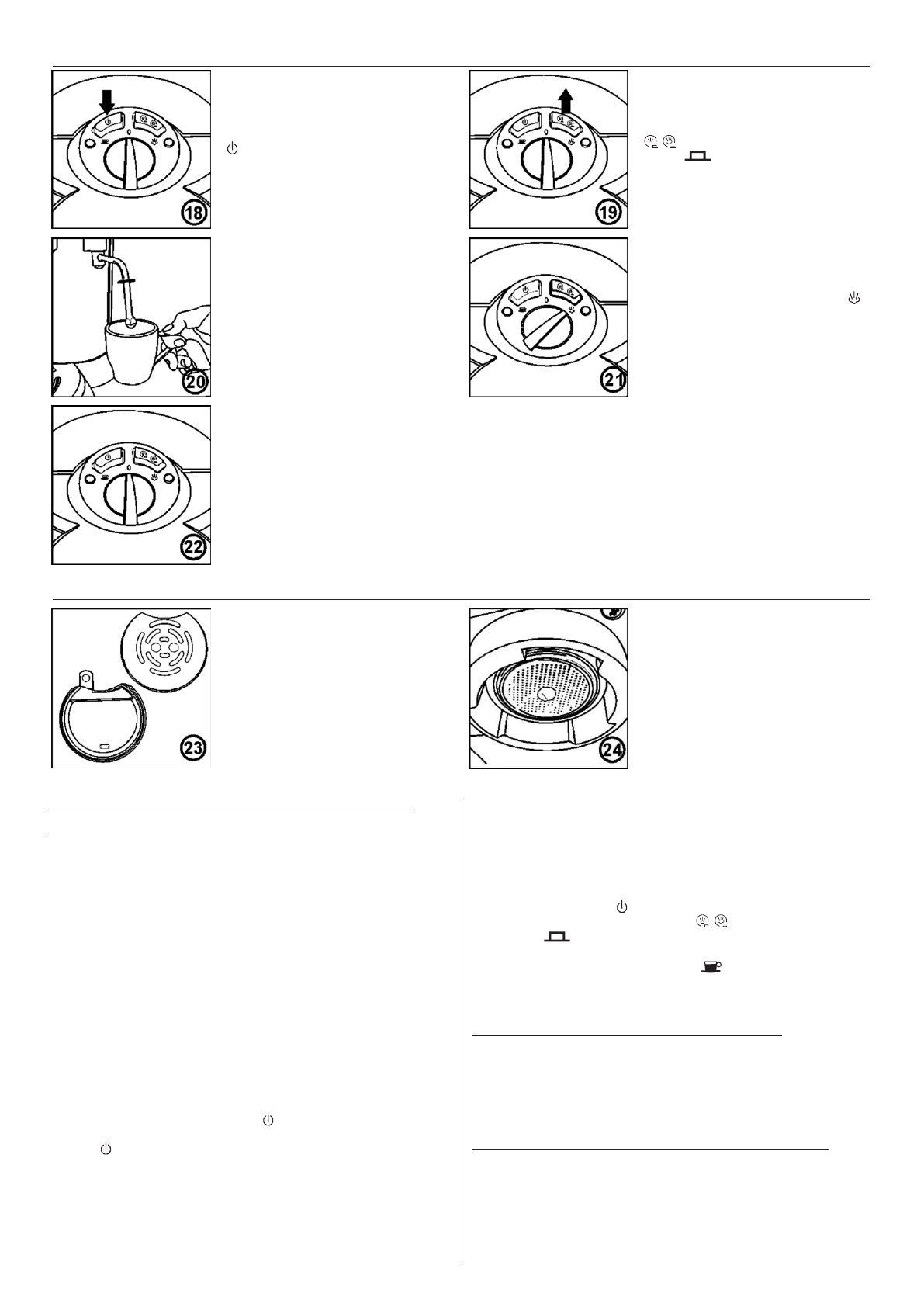 18

19

20

21

22

23

24