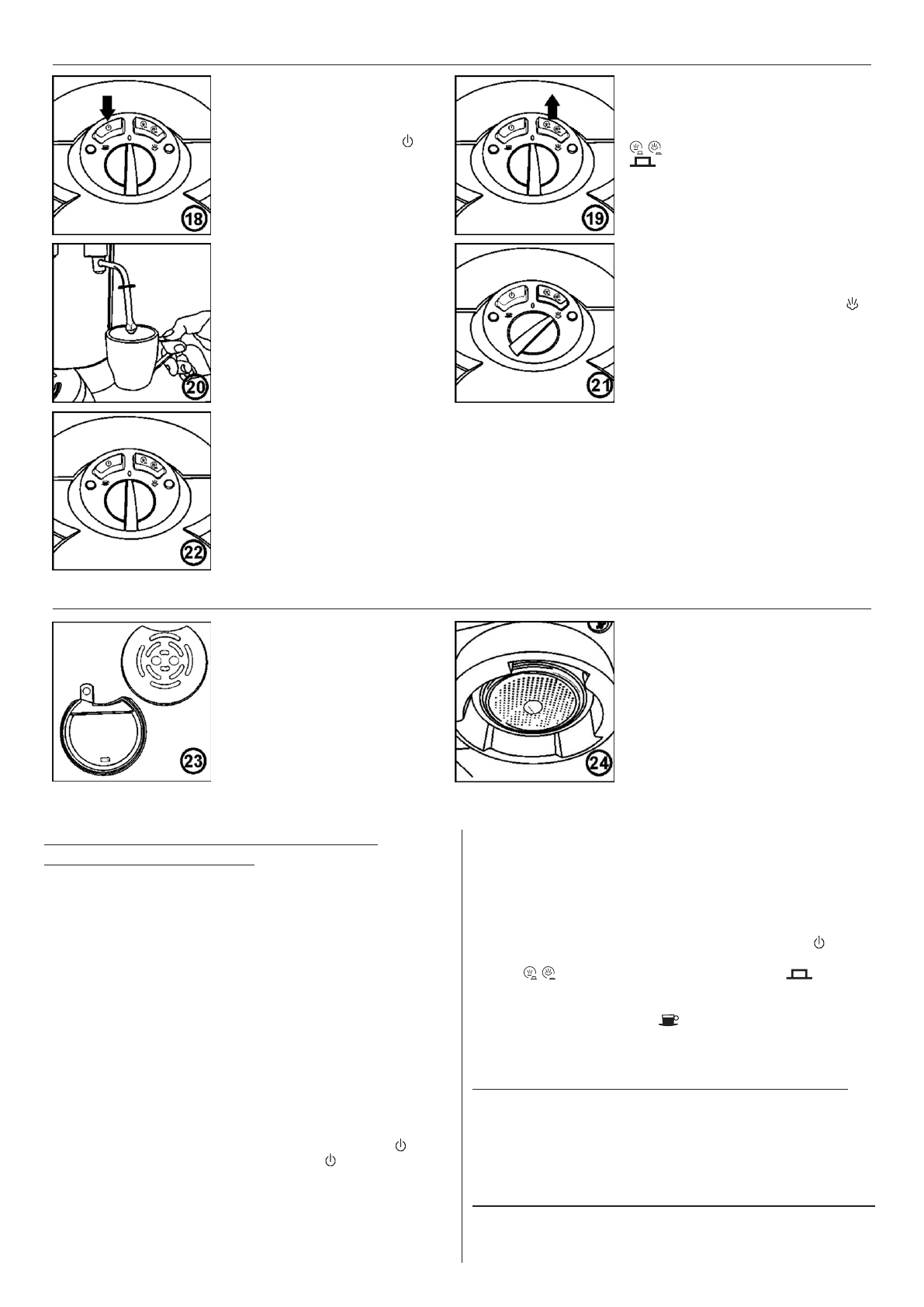 18

19

20

21

22

23

24