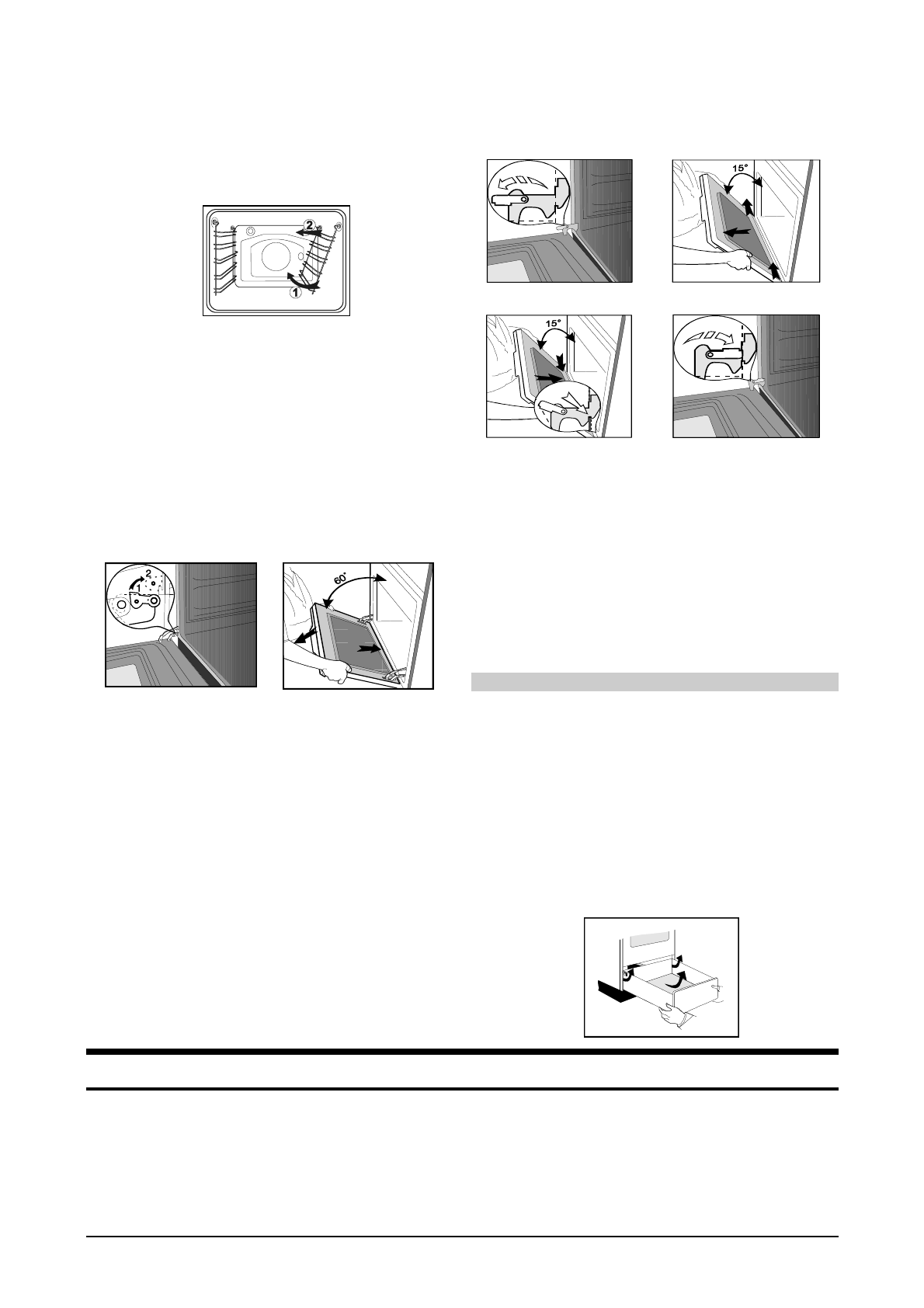 2
1

15°

15°

2
1

60°