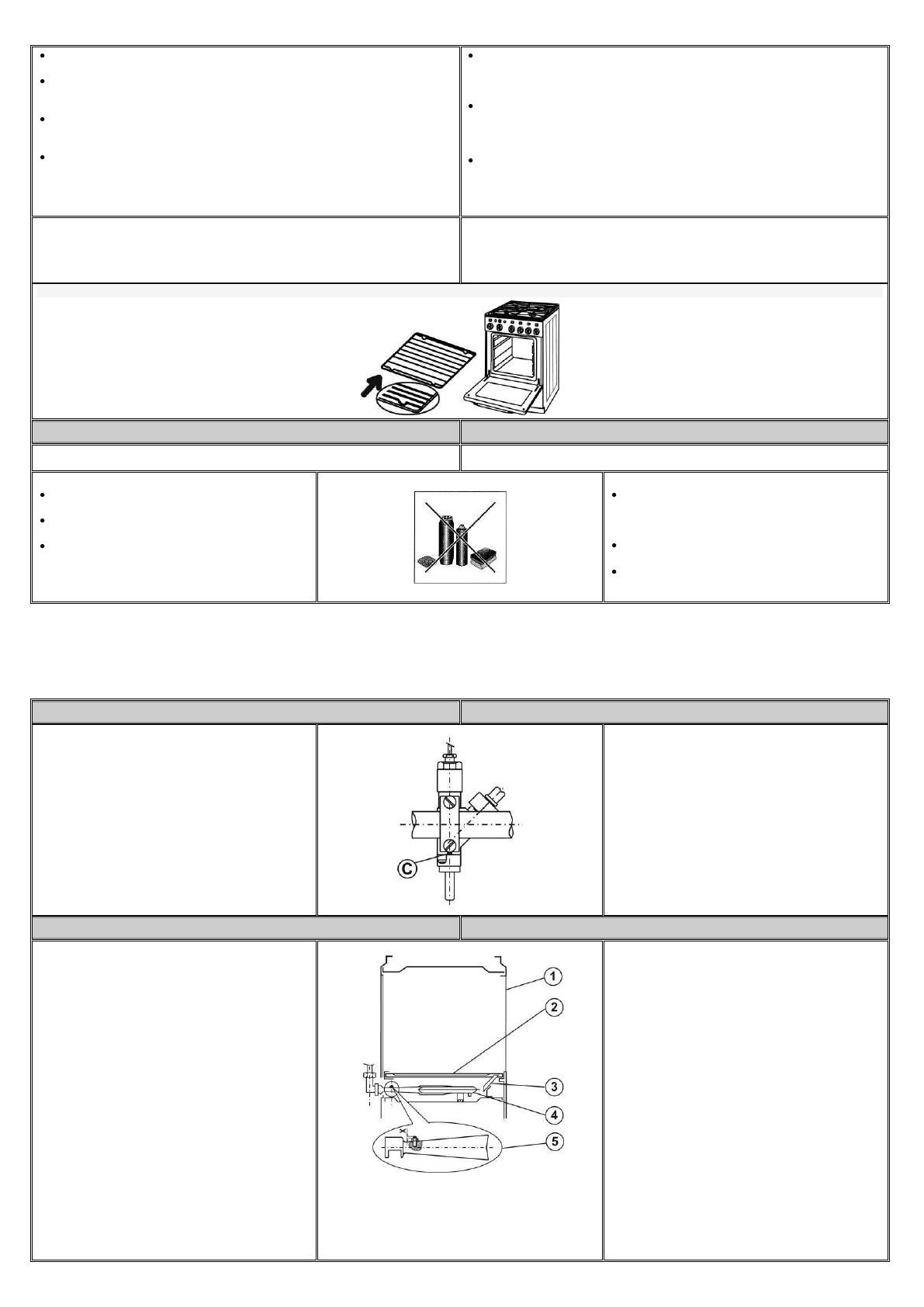 C

1
2
3
4
5