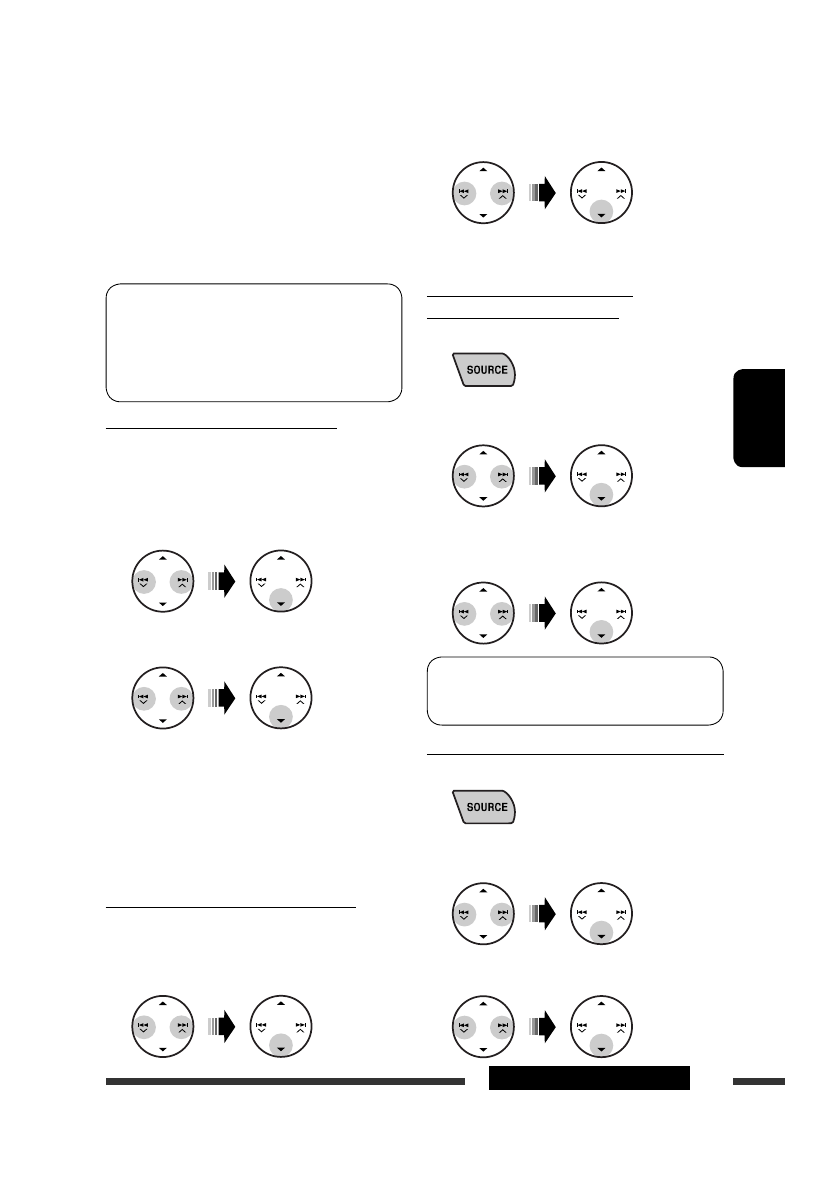 SOURCE

SOURCE