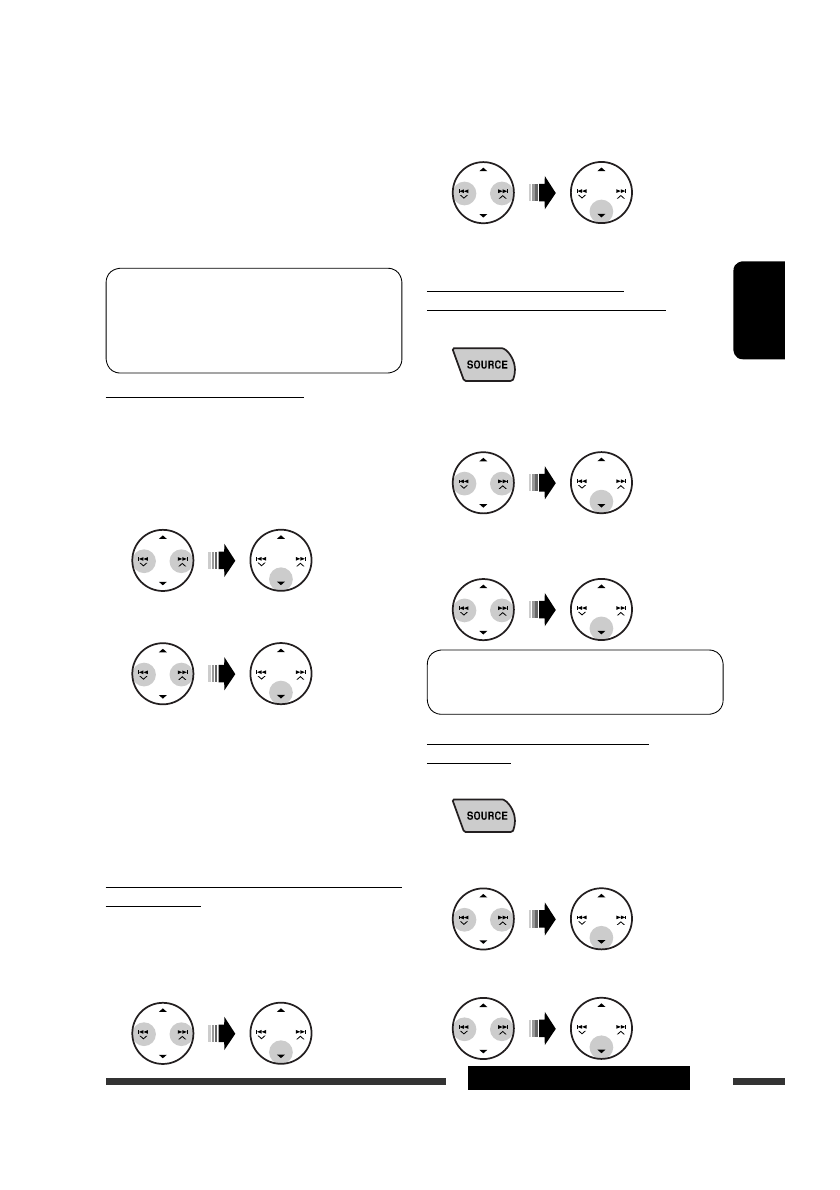 SOURCE

SOURCE