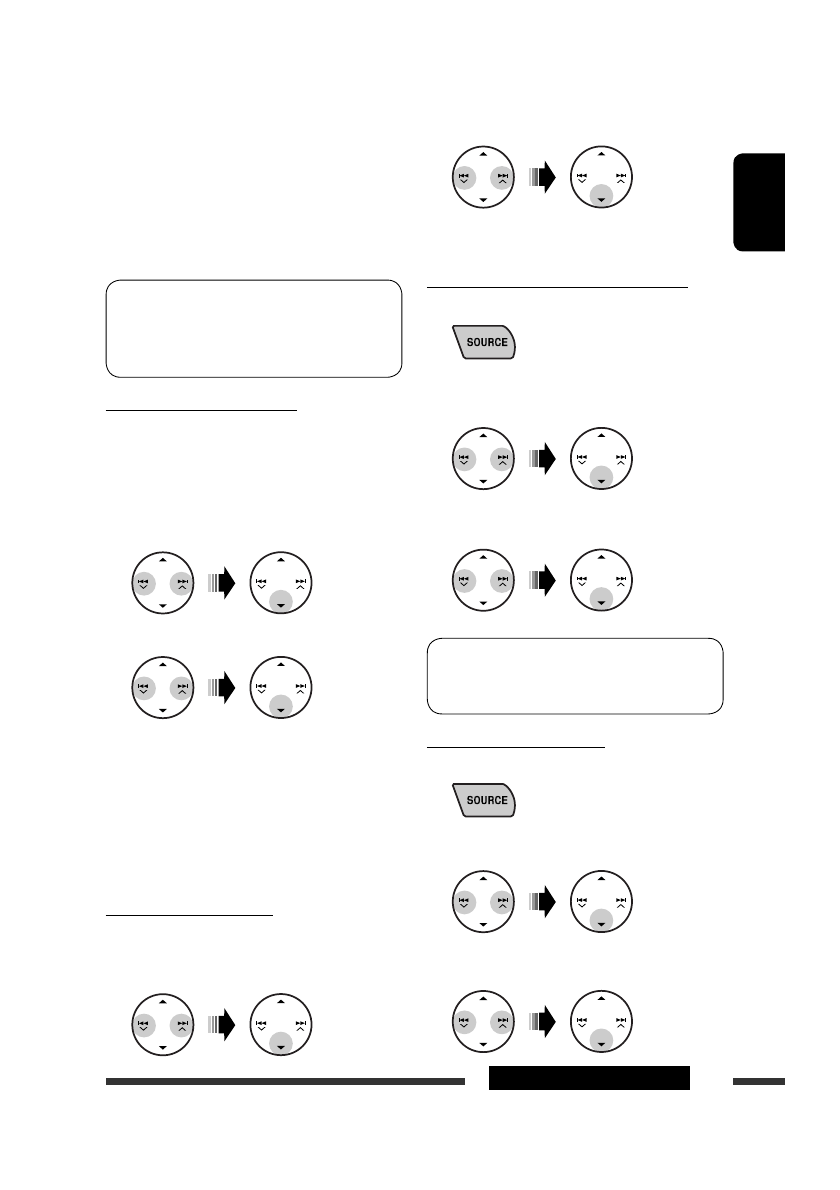 SOURCE

SOURCE