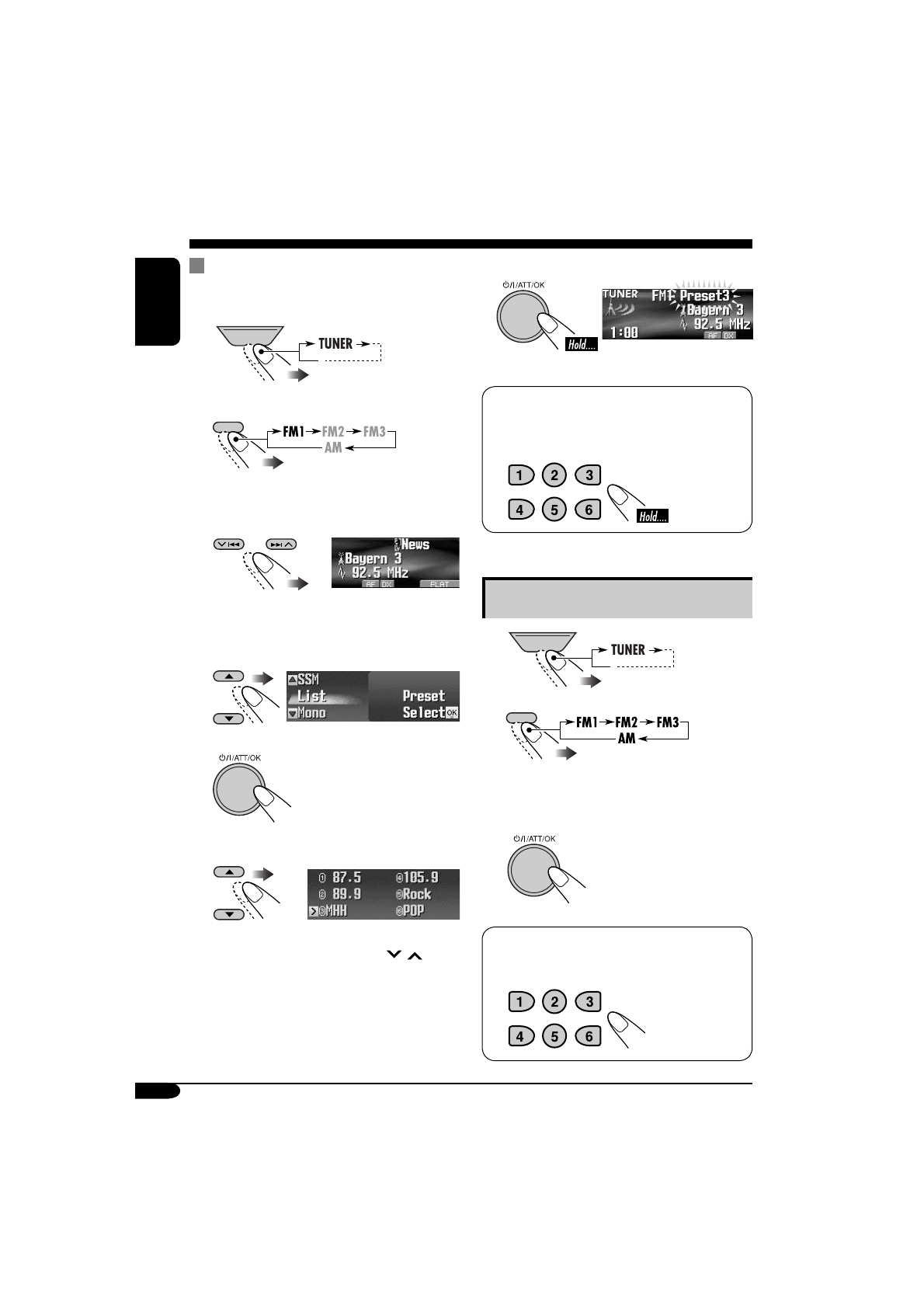 TUNER

FM1 FM2 FM3
AM

News
Bayern 3
92.5 MHz
AF DX FLAT

SSM
List
Mono
Preset
Select OK

⏻/I/ATT/OK

① 87.5
② 89.9
③ MHH
④ 105.9
⑤ Rock
⑥ POP

⏻/I/ATT/OK

Hold....

TUNER
FM1 Preset3
Bayern 3
92.5 MHz
1:00
AF DX

1 2 3
4 5 6
Hold....

TUNER

FM1 FM2 FM3
AM

⏻/I/ATT/OK

1 2 3
4 5 6