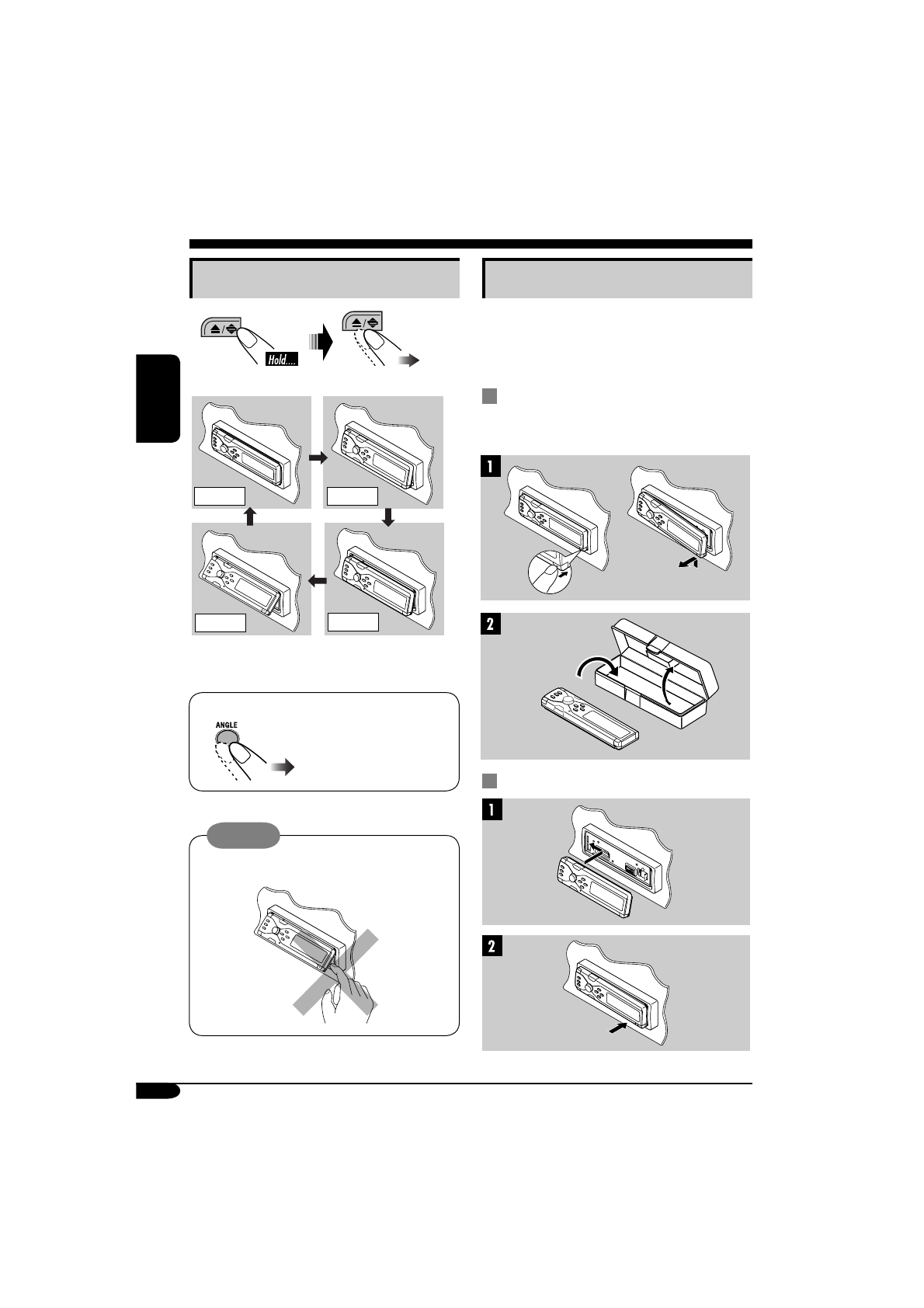 Hold....

ANGLE

1

2

1

2