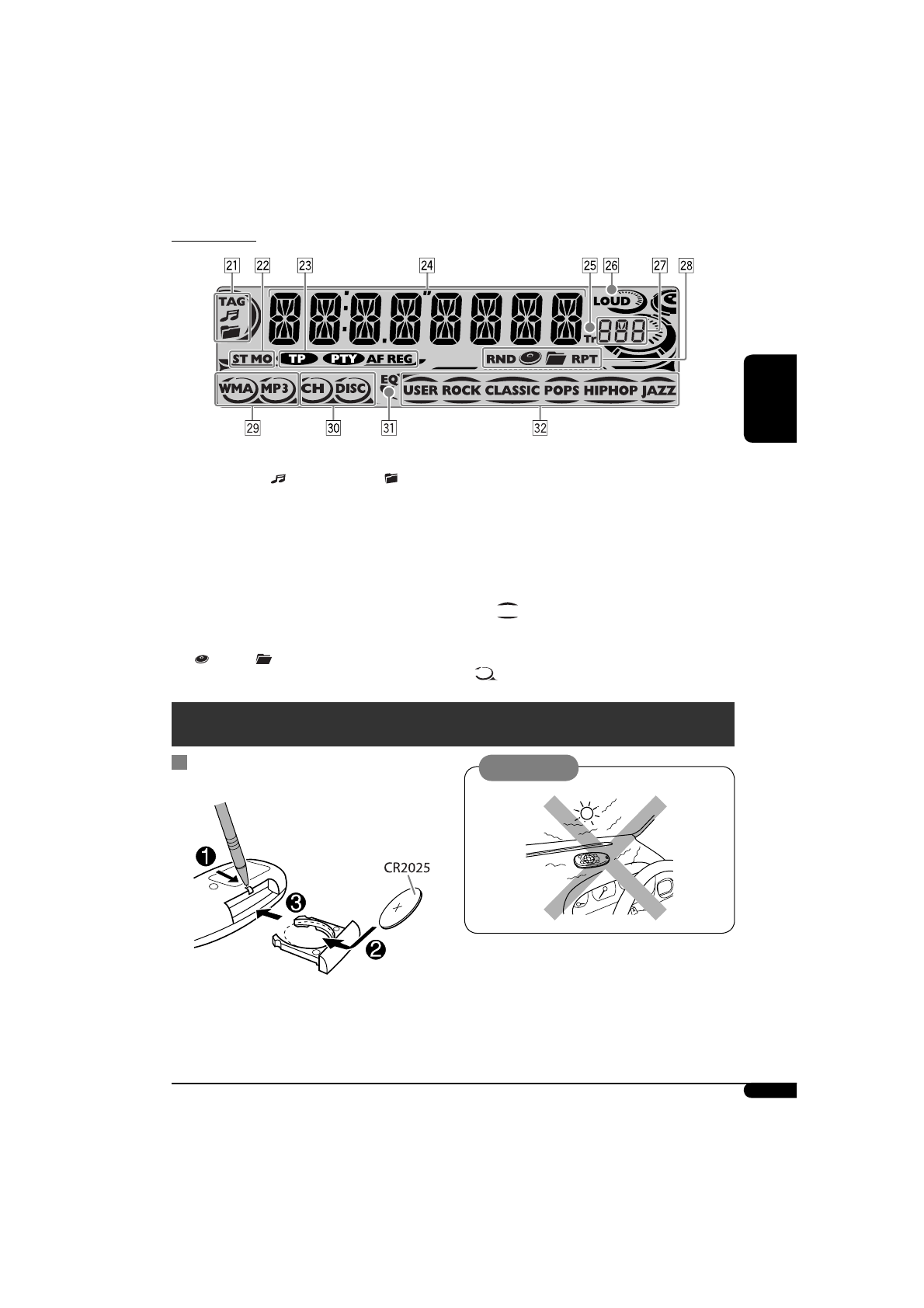 21 22 23 24 25 26 27 28

TAG

LOUD

Tr

ST MO TP PTY AF REG RND RPT

WMA MP3 CH DISC EQ USER ROCK CLASSIC POPS HIPHOP JAZZ

29 30 31 32

CR2025