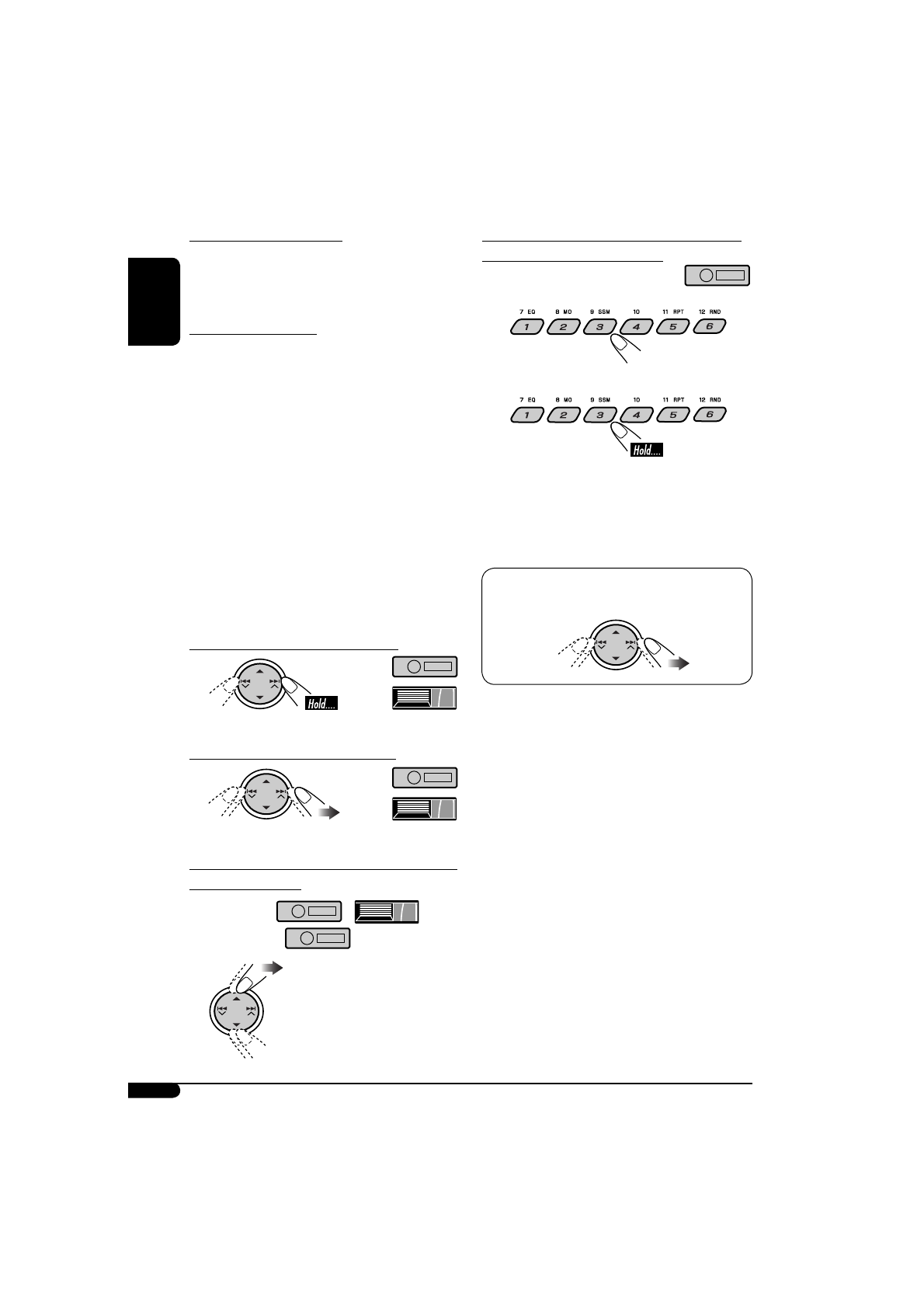 7 EQ 8 MO 9 SSM 10 11 RPT 12 RND

1 2 3 4 5 6

7 EQ 8 MO 9 SSM 10 11 RPT 12 RND

1 2 3 4 5 6

Hold....

Hold....