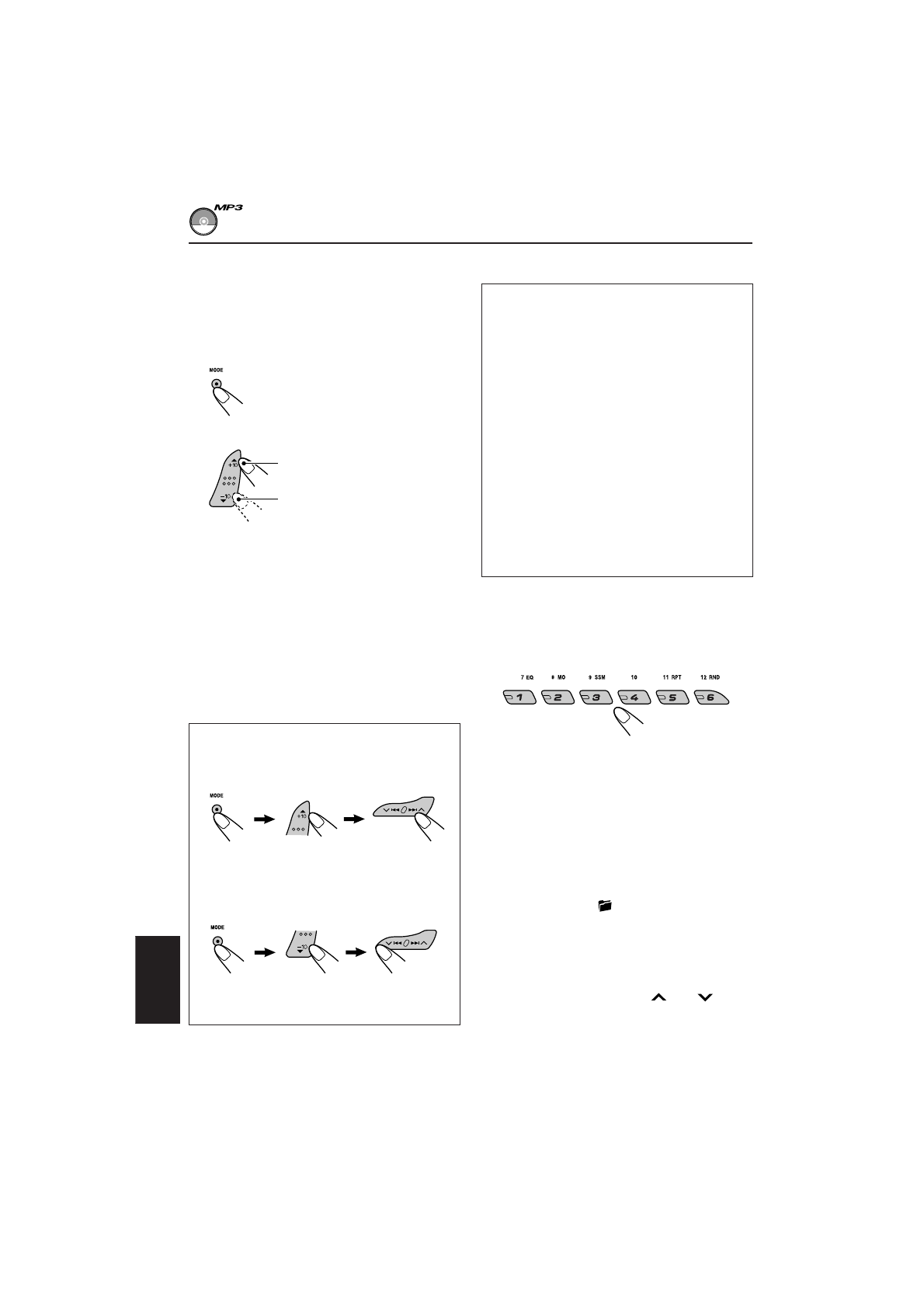 MP3

MODE

+10

−10

MODE

+10

MODE

−10

7 EQ 8 MO 9 SSM 10 11 RPT 12 RND

1 2 3 4 5 6