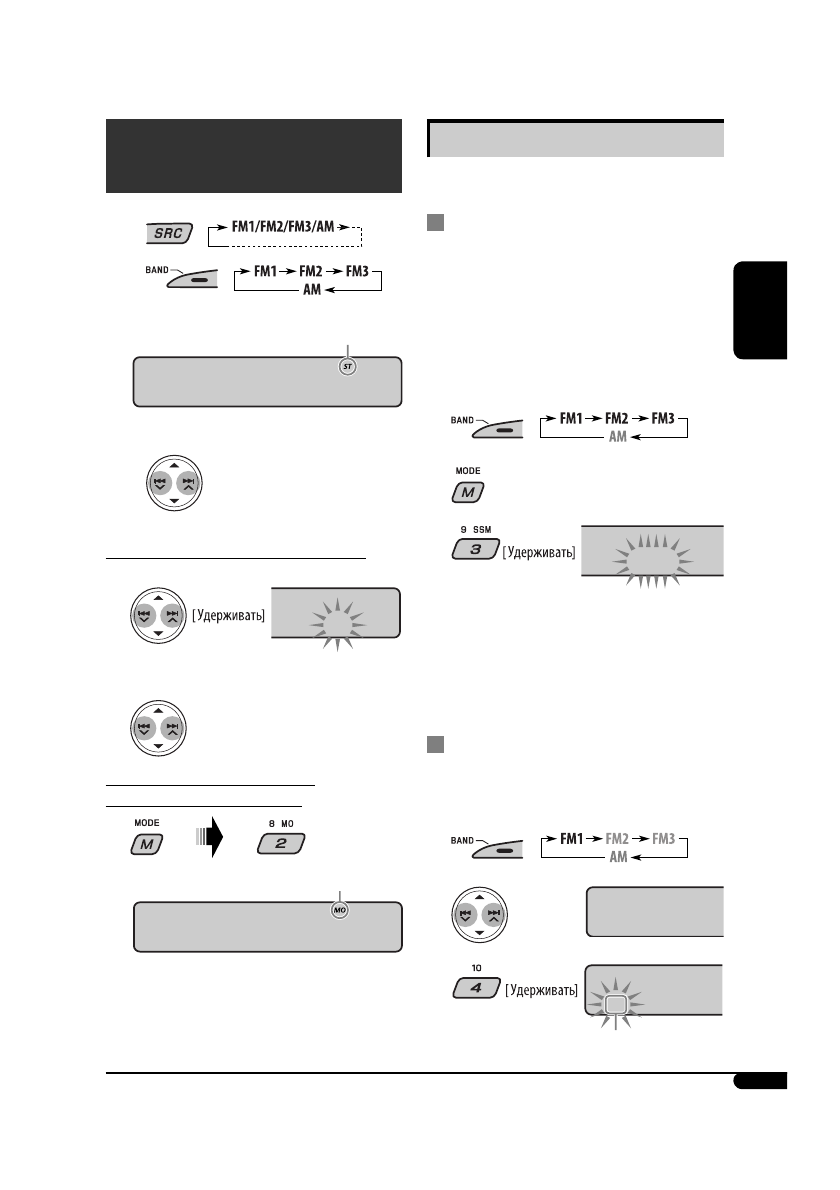 SRC

FM1/FM2/FM3/AM

BAND

FM1 FM2 FM3 AM

ST

[Удерживать]

MODE

M

8 MO

2

MO

BAND

FM1 FM2 FM3 AM

MODE

M

9 SSM

3

[Удерживать]

BAND

FM1 FM2 FM3 AM

10

4

[Удерживать]