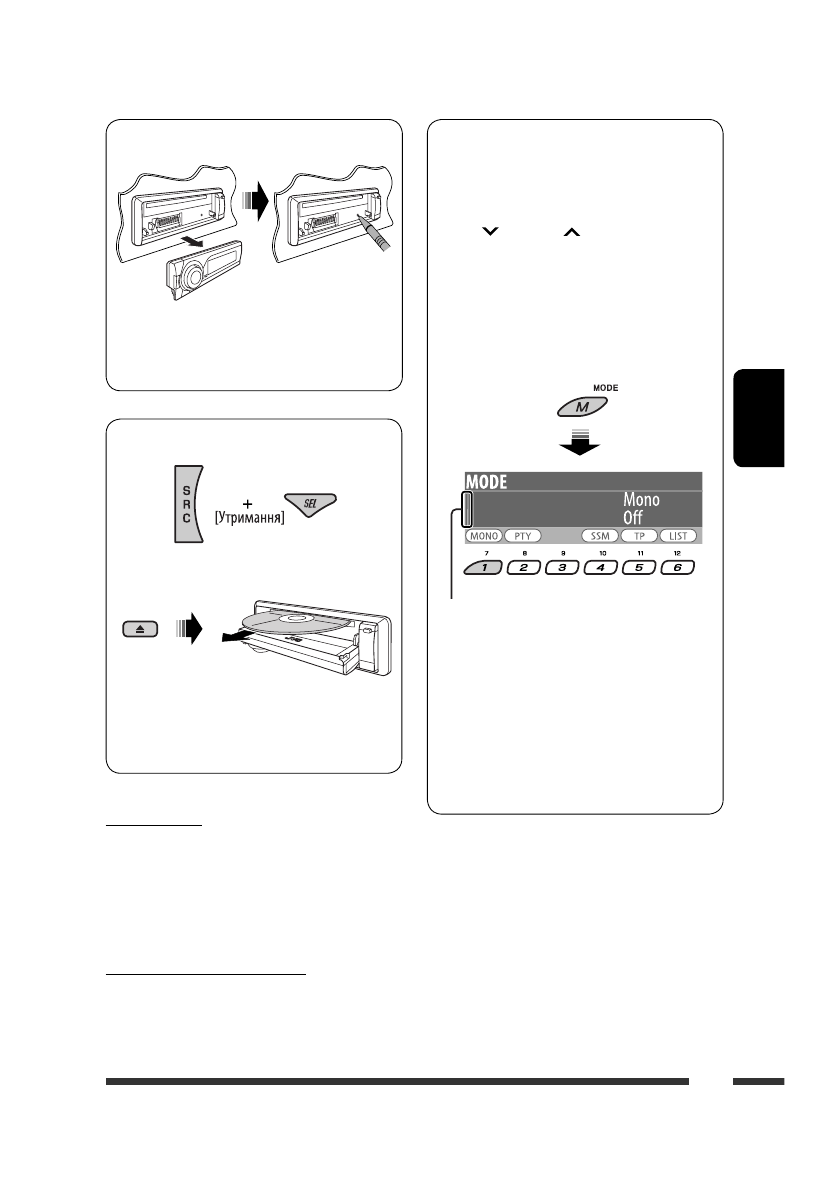 S R C

+ [Утримання]

SEL

MODE

M

MODE

Mono

Off

MONO PTY SSM TP LIST

7 8 9 10 11 12

1 2 3 4 5 6