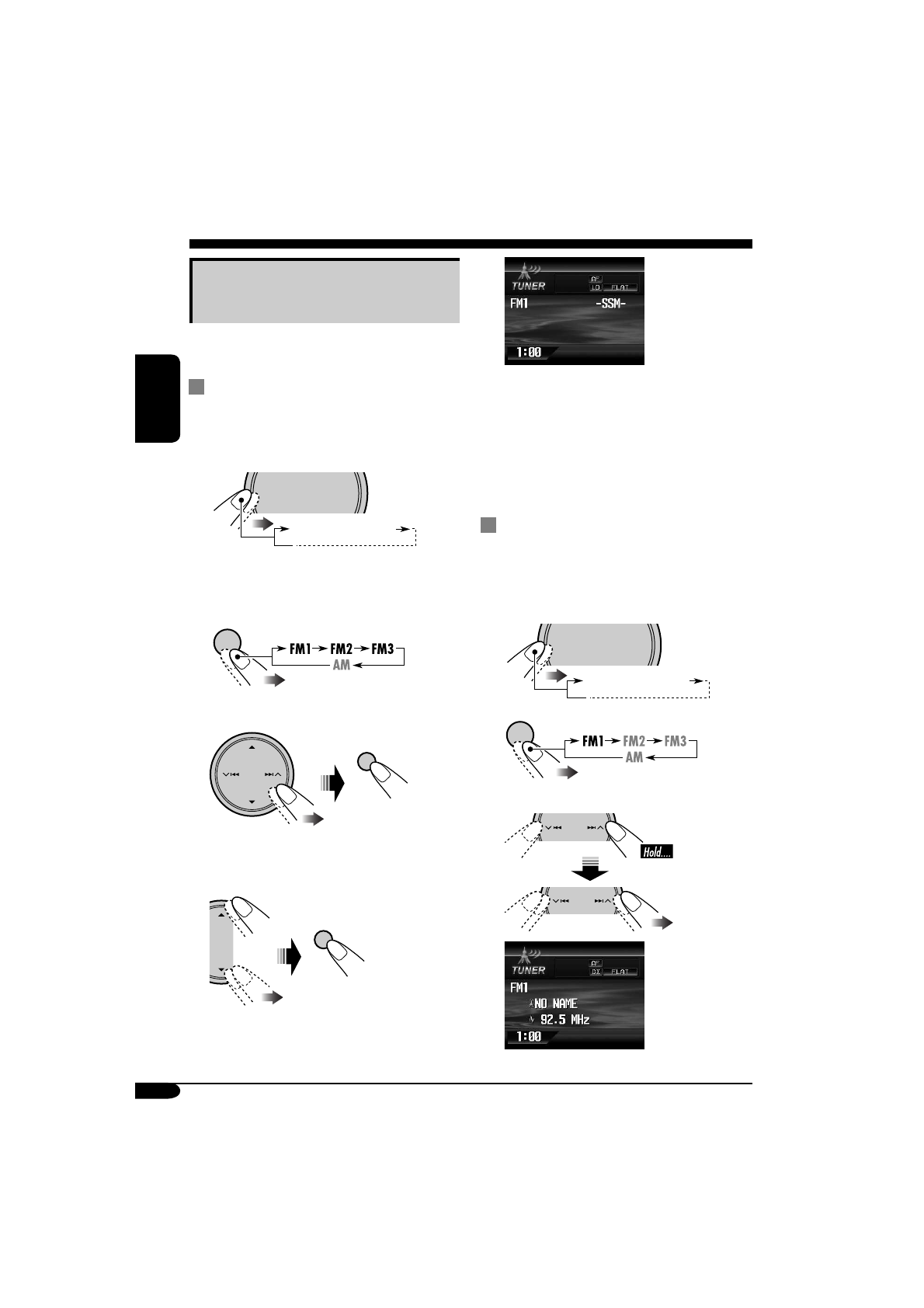 TUNER
AF
LO
FLAT
FM1
-SSM-
1:00

FM1 FM2 FM3
AM

FM1 FM2 FM3
AM

Hold....

TUNER
AF
DX
FLAT
FM1
NO NAME
92.5 MHz
1:00