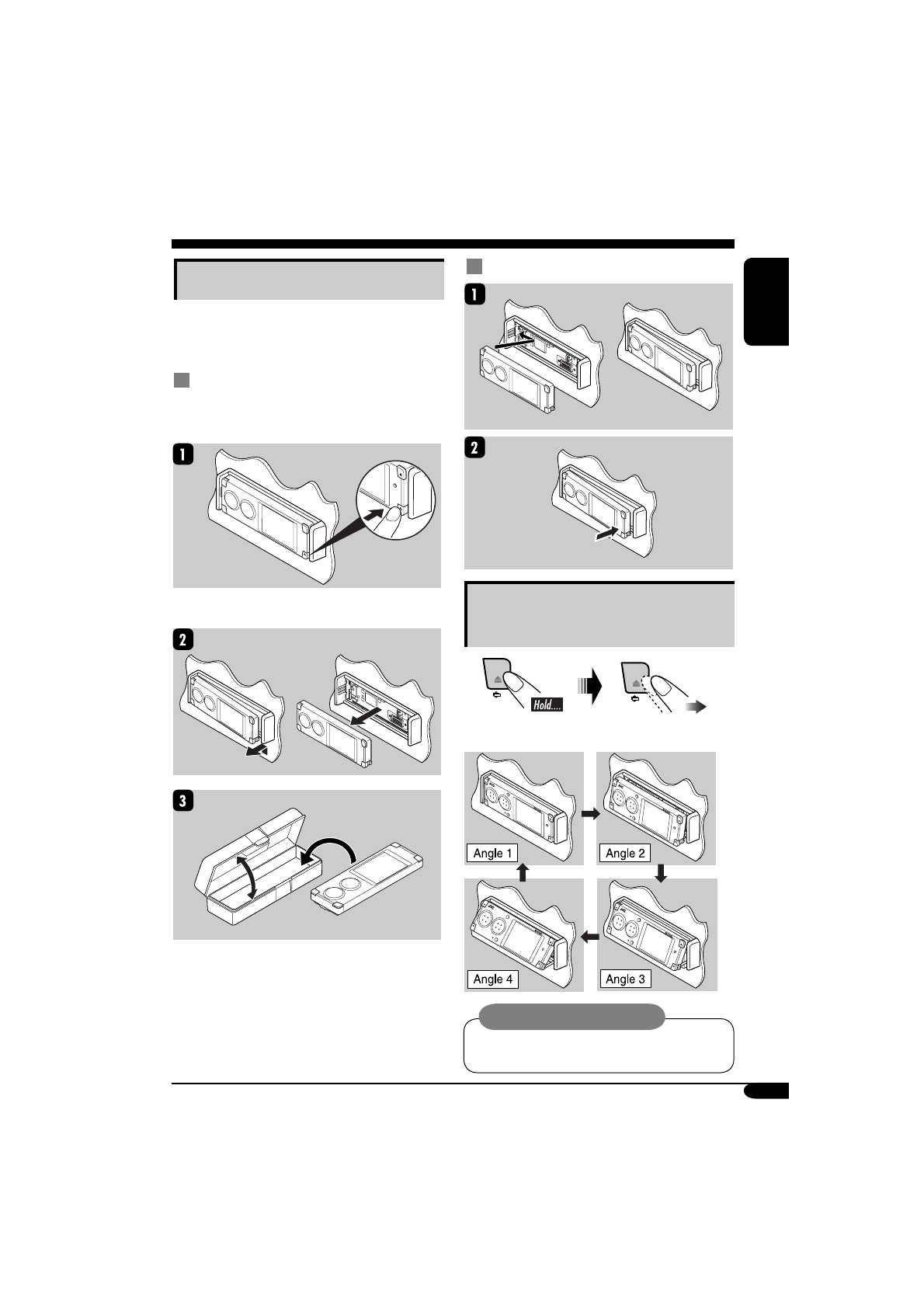 1

2

3

1

2

Hold....

Angle 1

Angle 2

Angle 4

Angle 3