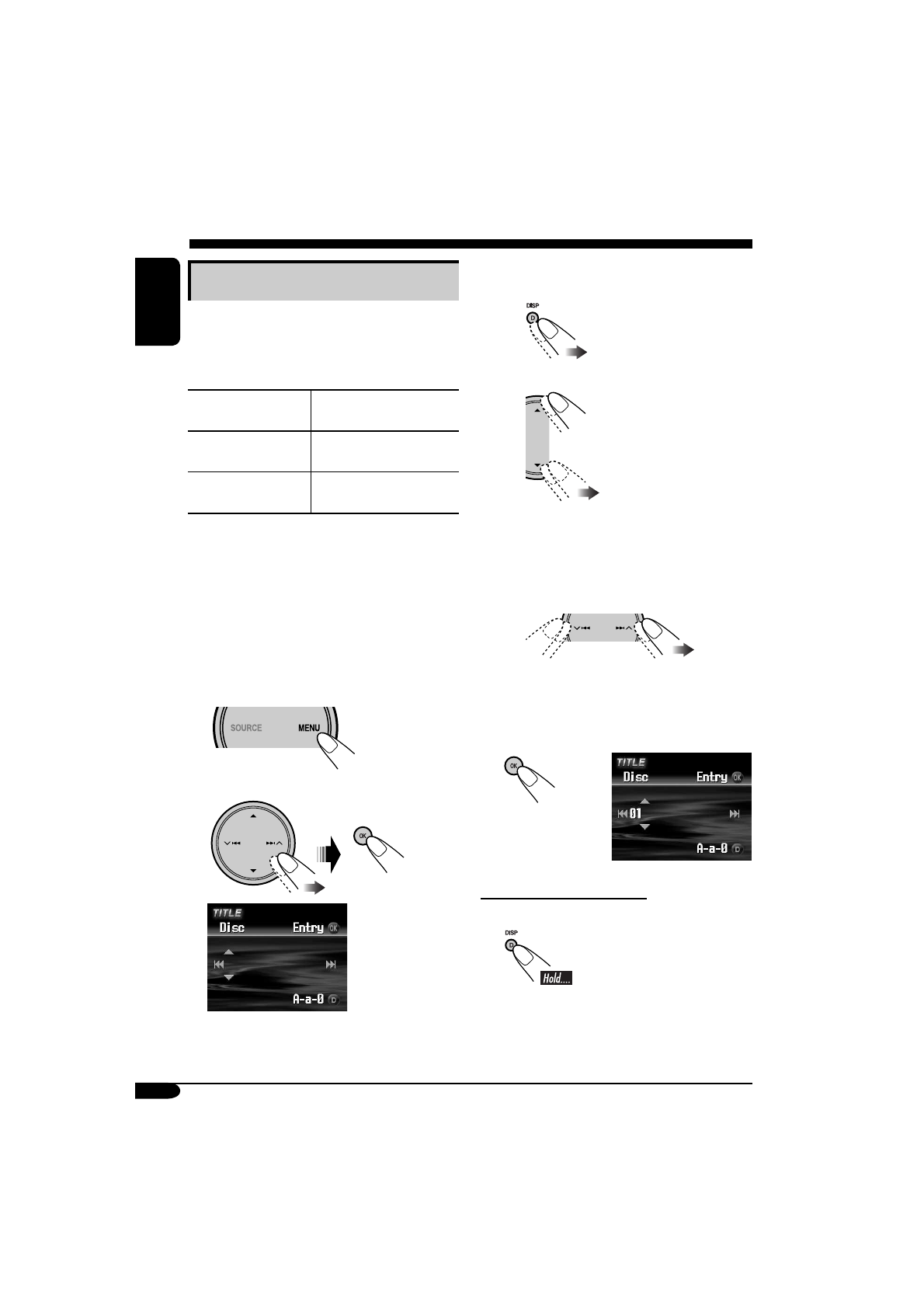 DISP

SOURCE MENU

OK

TITLE
Disc Entry OK
A-a-0 D

OK

TITLE
Disc Entry OK
01
A-a-0 D

DISP
Hold....