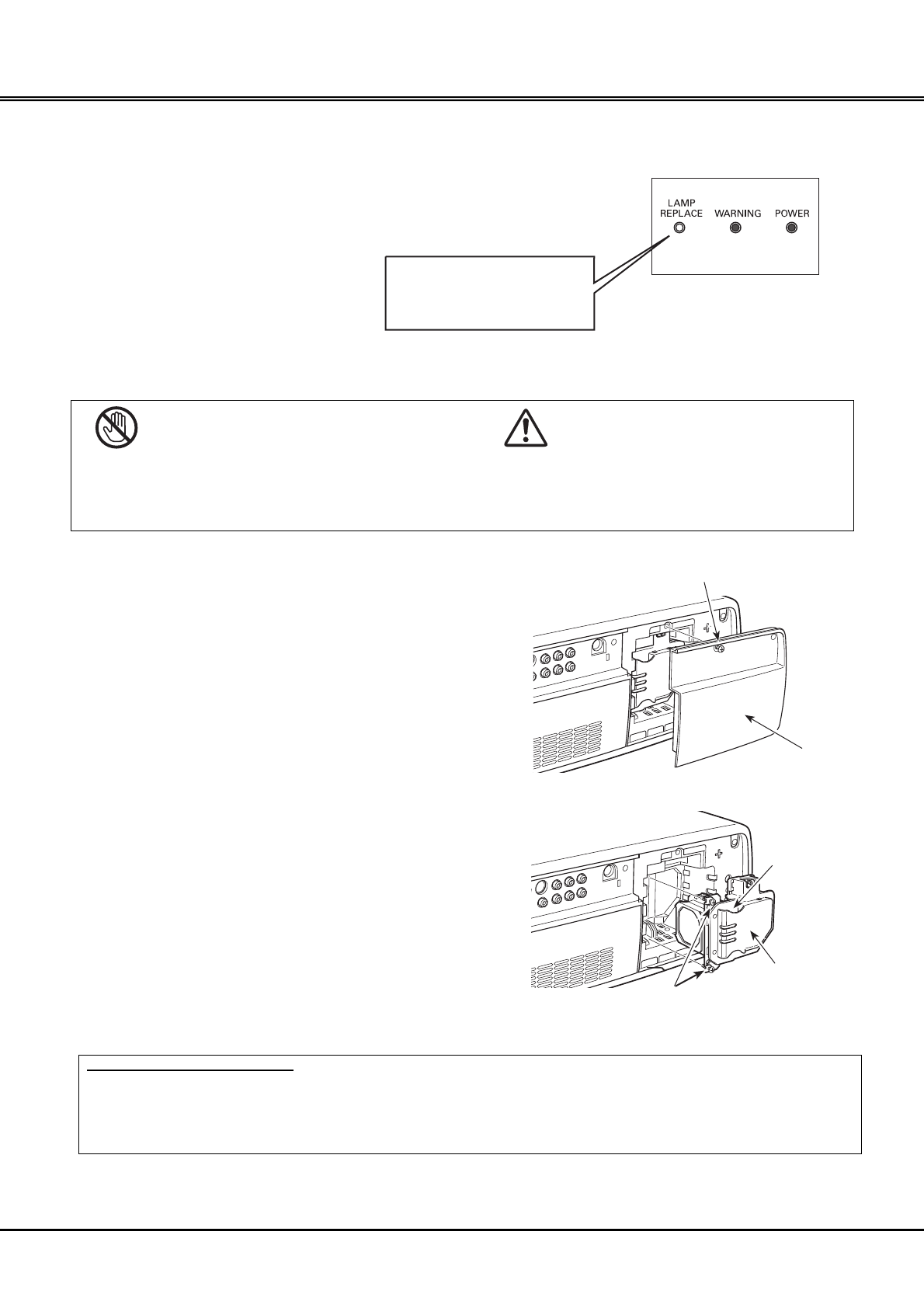 LAMP REPLACE

WARNING

POWER