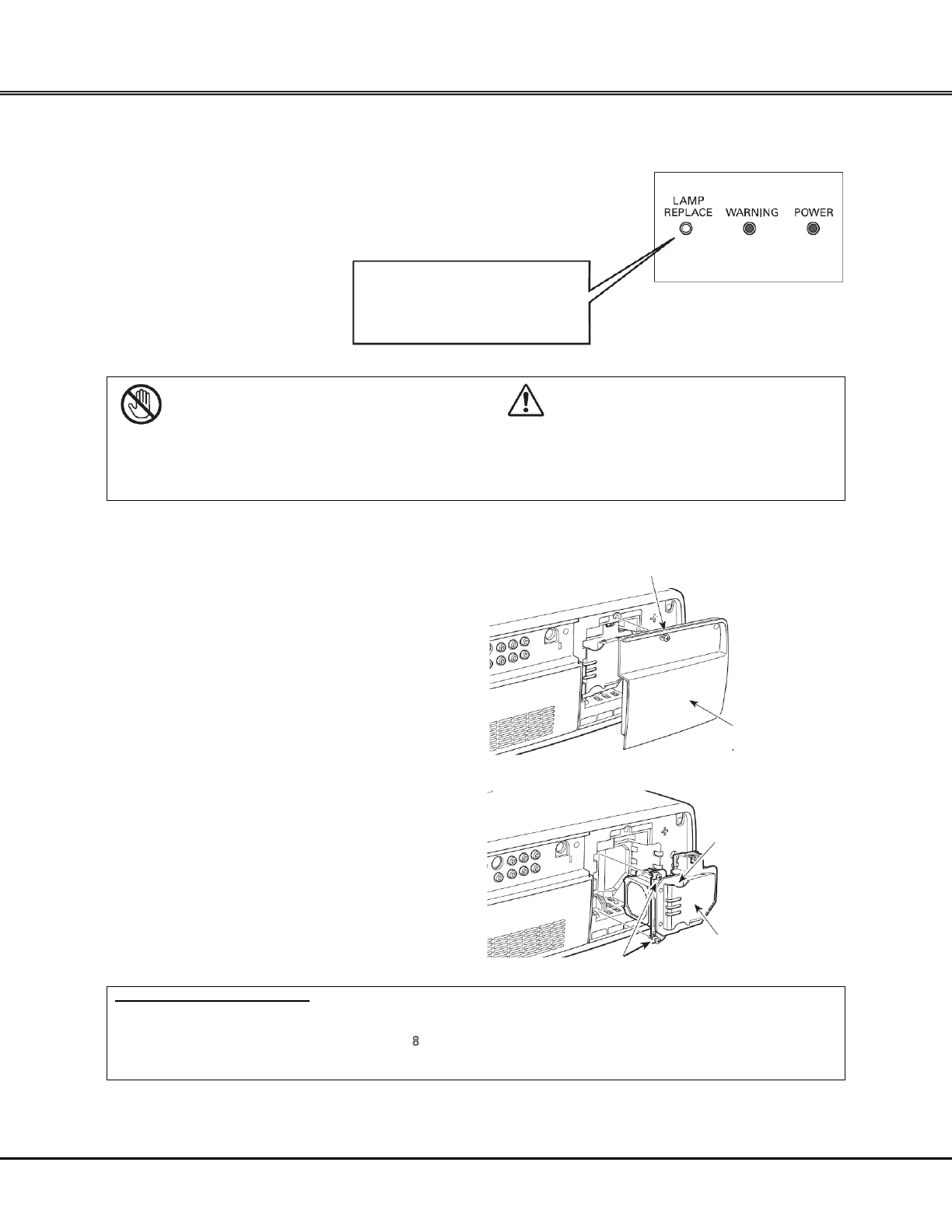 LAMP REPLACE

WARNING

POWER

8