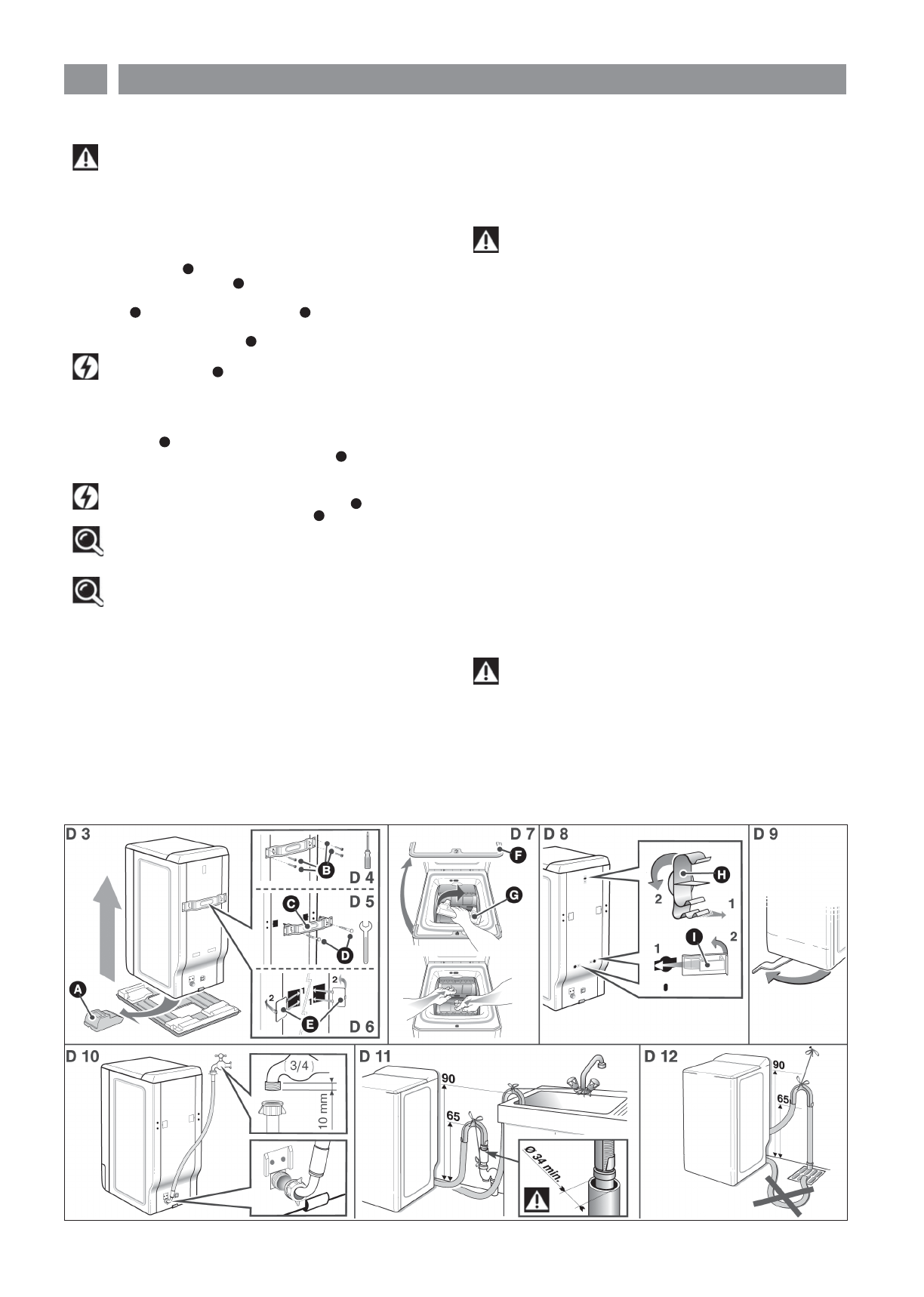 D 3

A

B

D 4

C

D 5

D

2

1

1

2

E

D 6

D 7

F

G

D 8

H

2

1

1

I

2

D 9

D 10

3/4

10 mm

D 11

90

65

Ø 34 min.

D 12

90

65